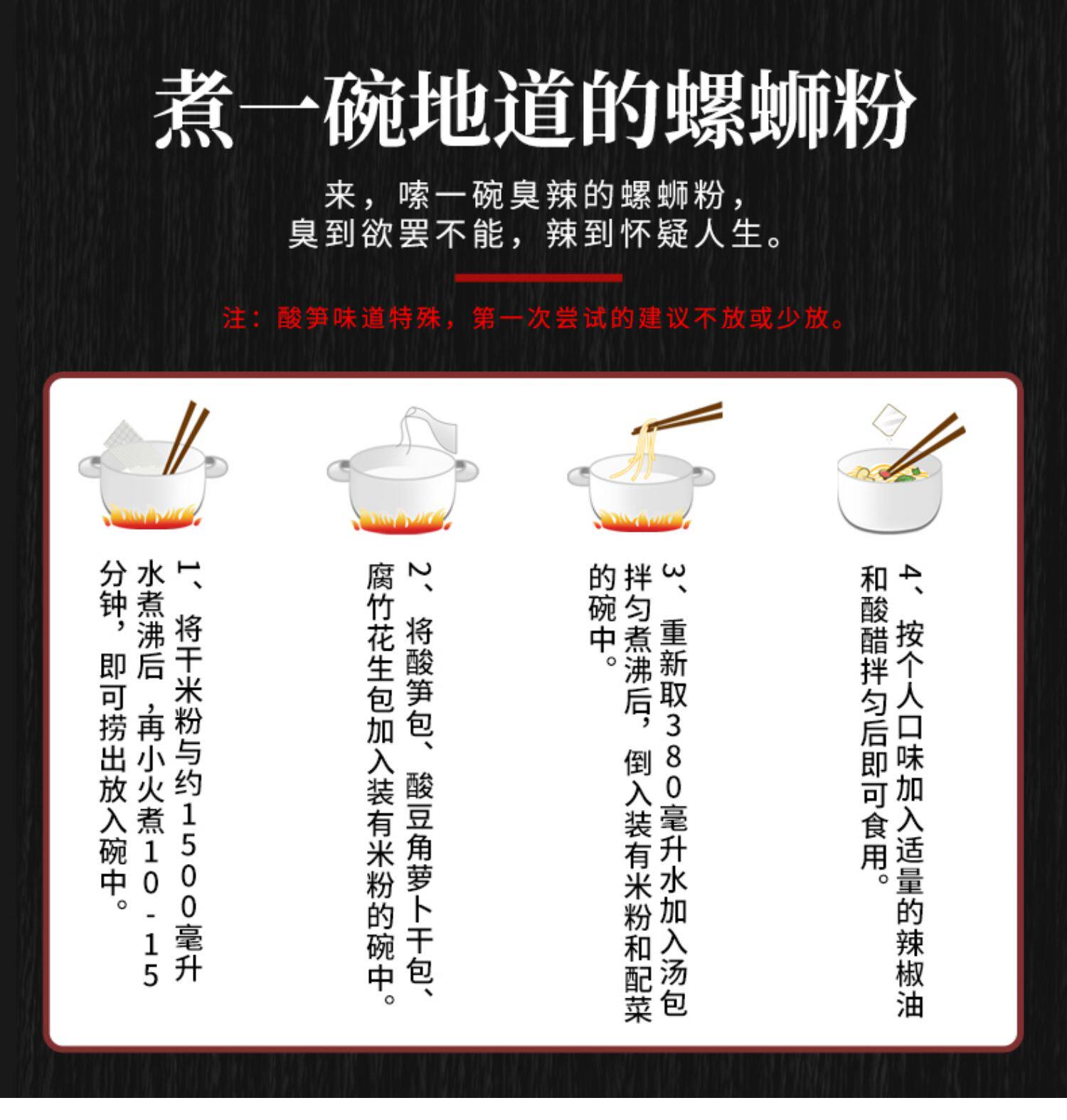 煮一碗地道的螺蛳粉

来，嗦一碗臭辣的螺蛳粉，
臭到欲罢不能，辣到怀疑人生。

注：酸笋味道特殊，第一次尝试的建议不放或少放。

1、将干米粉与约1500毫升水煮沸后，再小火煮10-15分钟，即可捞出放入碗中。

2、将酸笋包、酸豆角萝卜干包、腐竹花生包加入装有米粉的碗中。

3、重新取380毫升水加入汤包拌匀煮沸后，倒入装有米粉和配菜的碗中。

4、按个人口味加入适量的辣椒油和酸醋拌匀后即可食用。