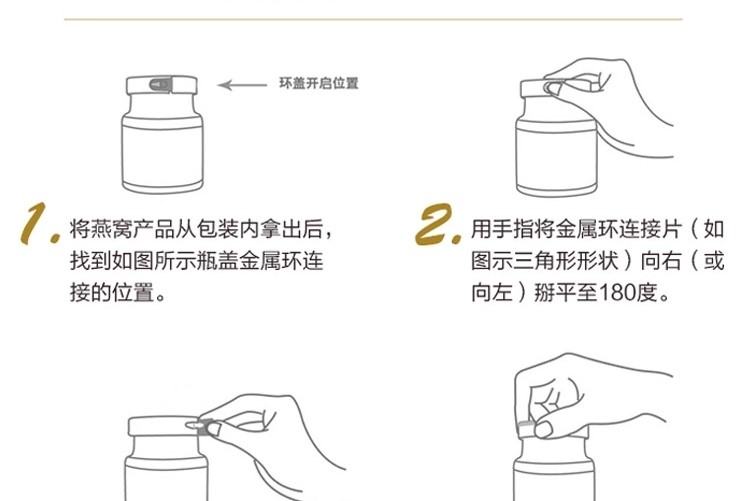 环盖开启位置

1. 将燕窝产品从包装内拿出后，找到如图所示瓶盖金属环连接的位置。

2. 用手指将金属环连接片（如图示三角形形状）向右（或向左）掰平至180度。