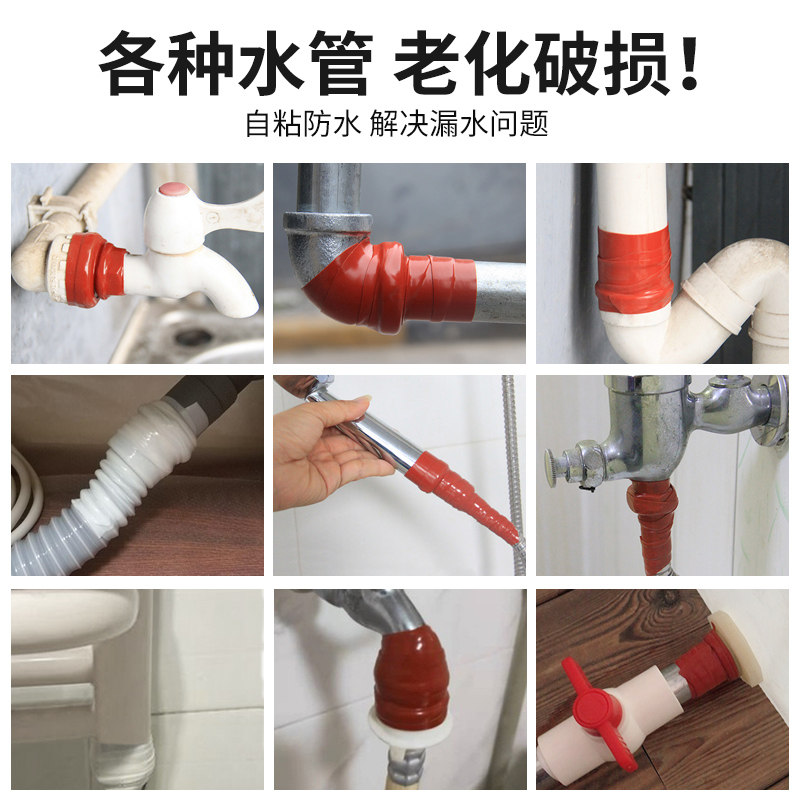 各种水管 老化破损！
自粘防水 解决漏水问题