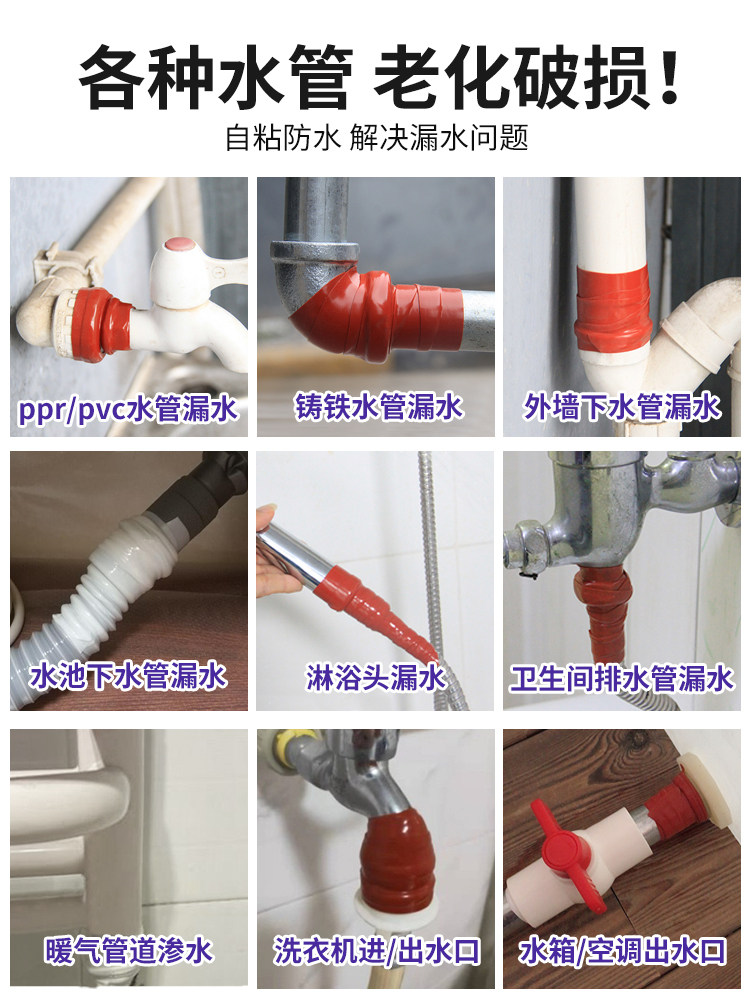 各种水管 老化破损！
自粘防水 解决漏水问题

ppr/pvc水管漏水

铸铁水管漏水

外墙下水管漏水

水池下水管漏水

淋浴头漏水

卫生间排水管漏水

暖气管道渗水

洗衣机进/出水口

水箱/空调出水口