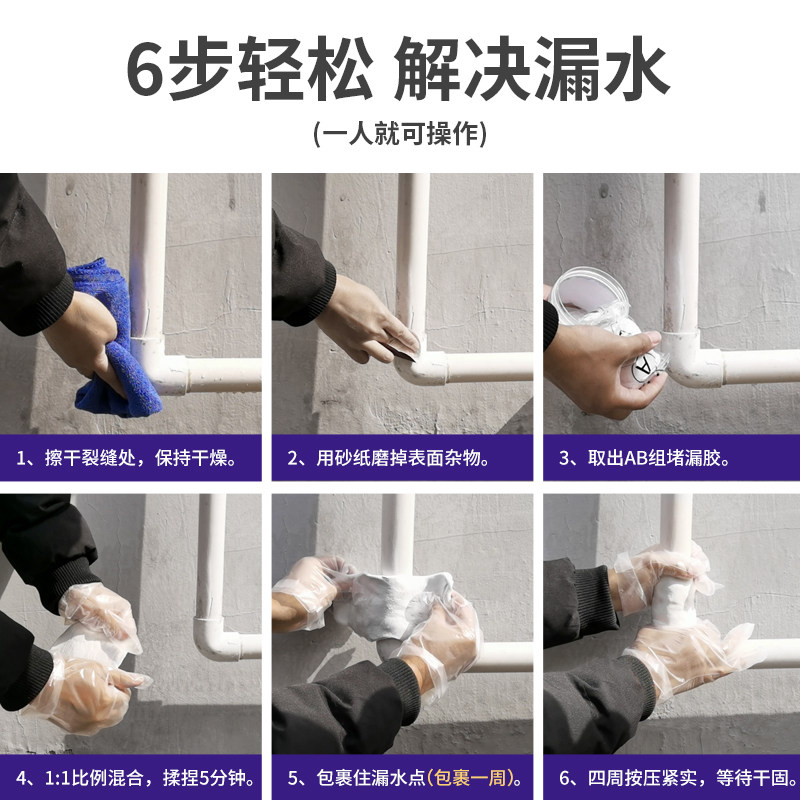 6步轻松 解决漏水
(一人就可操作)

1、擦干裂缝处，保持干燥。

2、用砂纸磨掉表面杂物。

3、取出AB组堵漏胶。

A

4、1:1比例混合，揉捏5分钟。

5、包裹住漏水点(包裹一周)。

6、四周按压紧实，等待干固。