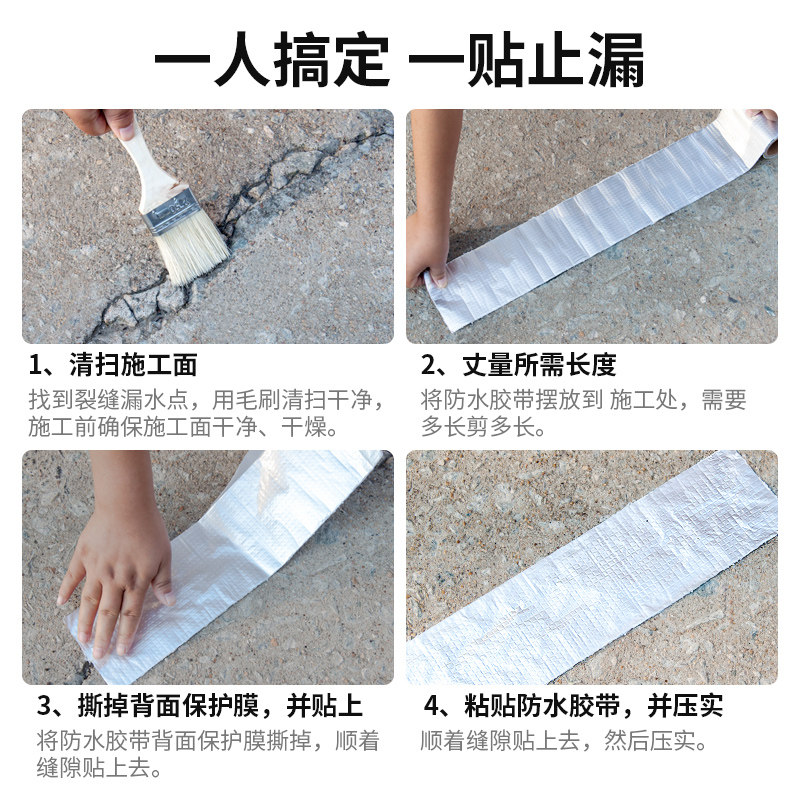 一人搞定 一贴止漏

1、清扫施工面

找到裂缝漏水点，用毛刷清扫干净，施工前确保施工面干净、干燥。

2、丈量所需长度

将防水胶带摆放到 施工处，需要多长剪多长。

3、撕掉背面保护膜，并贴上

将防水胶带背面保护膜撕掉，顺着缝隙贴上去。

4、粘贴防水胶带，并压实

顺着缝隙贴上去，然后压实。