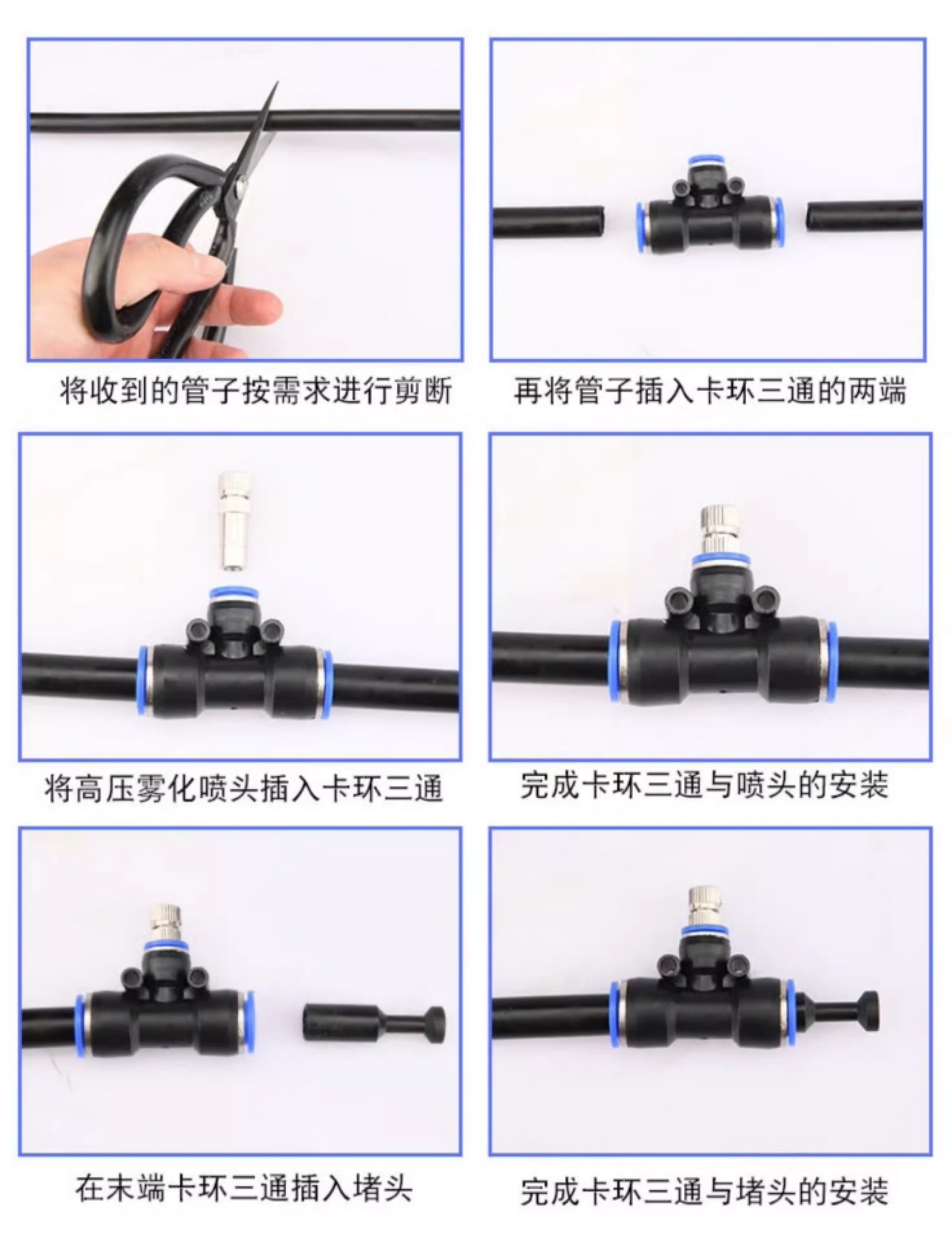 将收到的管子按需求进行剪断

再将管子插入卡环三通的两端

将高压雾化喷头插入卡环三通

完成卡环三通与喷头的安装

在末端卡环三通插入堵头

完成卡环三通与堵头的安装