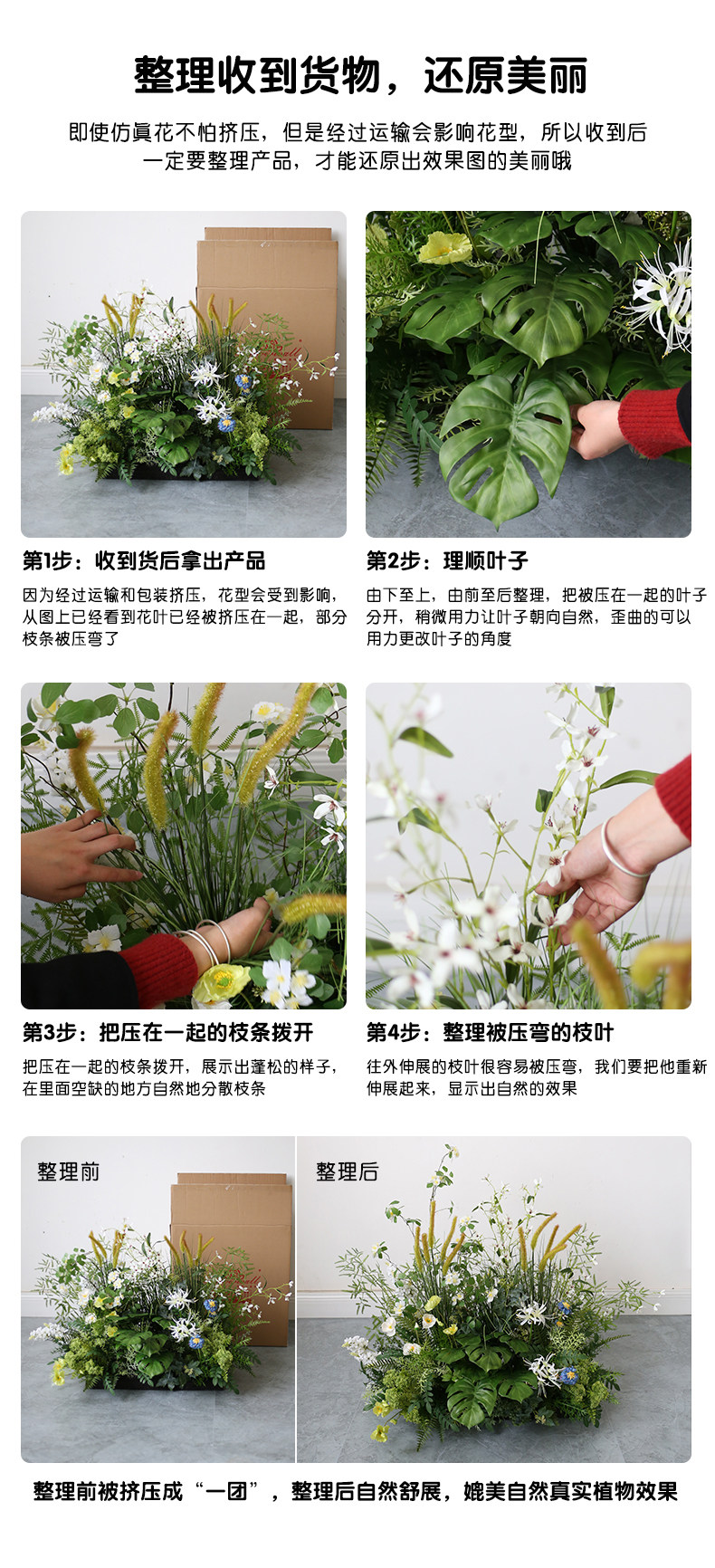 整理收到货物，还原美丽

即使仿真花不怕挤压，但是经过运输会影响花型，所以收到后一定要整理产品，才能还原出效果图的美丽哦

第1步：收到货后拿出产品

因为经过运输和包装挤压，花型会受到影响，从图上已经看到花叶已经被挤压在一起，部分枝条被压弯了

第2步：理顺叶子

由下至上，由前至后整理，把被压在一起的叶子分开，稍微用力让叶子朝向自然，歪曲的可以用力更改叶子的角度

第3步：把压在一起的枝条拨开

把压在一起的枝条拨开，展示出蓬松的样子，在里面空缺的地方自然地分散枝条

第4步：整理被压弯的枝叶

往外伸展的枝叶很容易被压弯，我们要把他重新伸展起来，显示出自然的效果

整理前

整理后

整理前被挤压成“一团”，整理后自然舒展，媲美自然真实植物效果