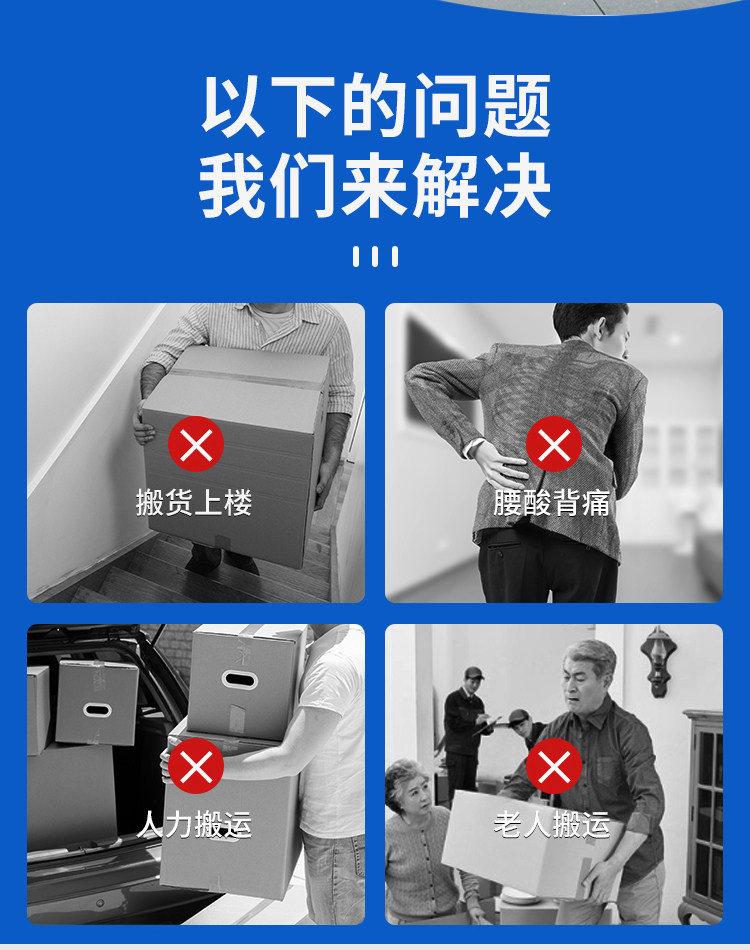 以下的问题
我们来解决

搬货上楼

腰酸背痛

人力搬运

老人搬运