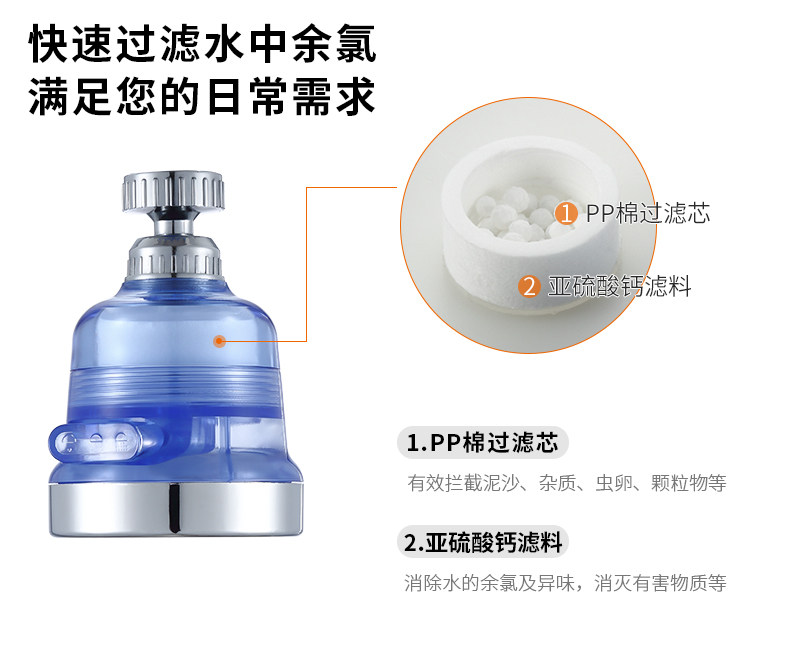 快速过滤水中余氯
满足您的日常需求

1 PP棉过滤芯
2 亚硫酸钙滤料

1.PP棉过滤芯
有效拦截泥沙、杂质、虫卵、颗粒物等

2.亚硫酸钙滤料
消除水的余氯及异味，消灭有害物质等