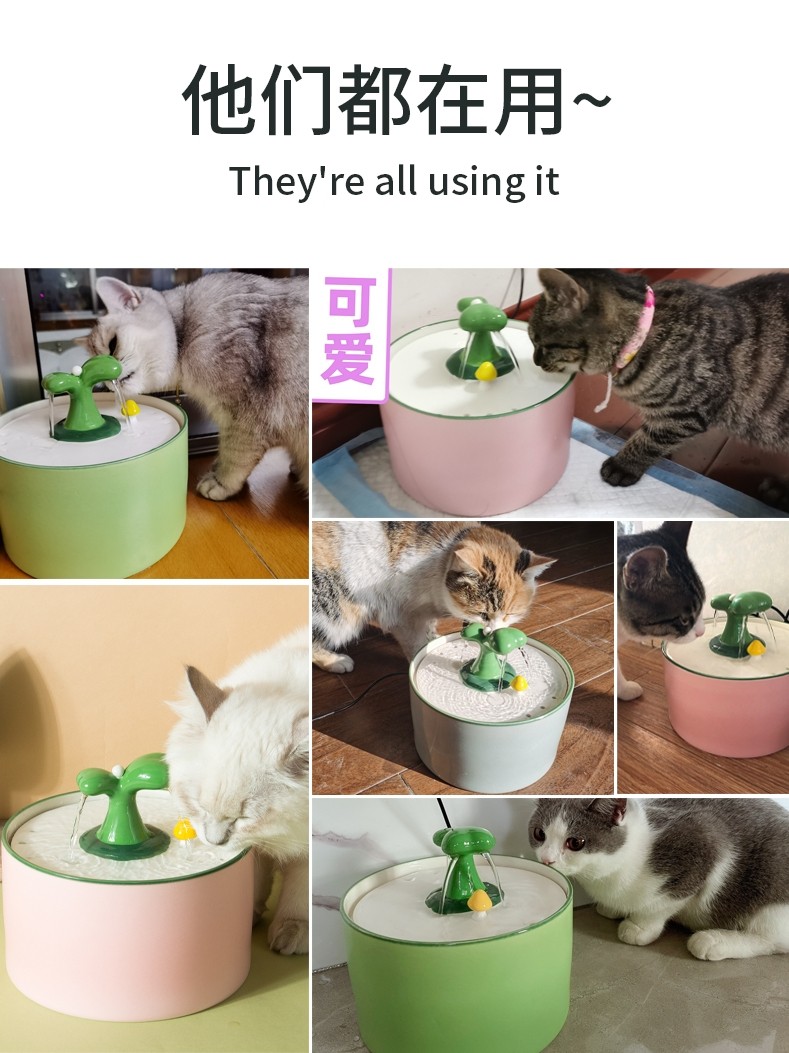 他们都在用~

They're all using it

可爱