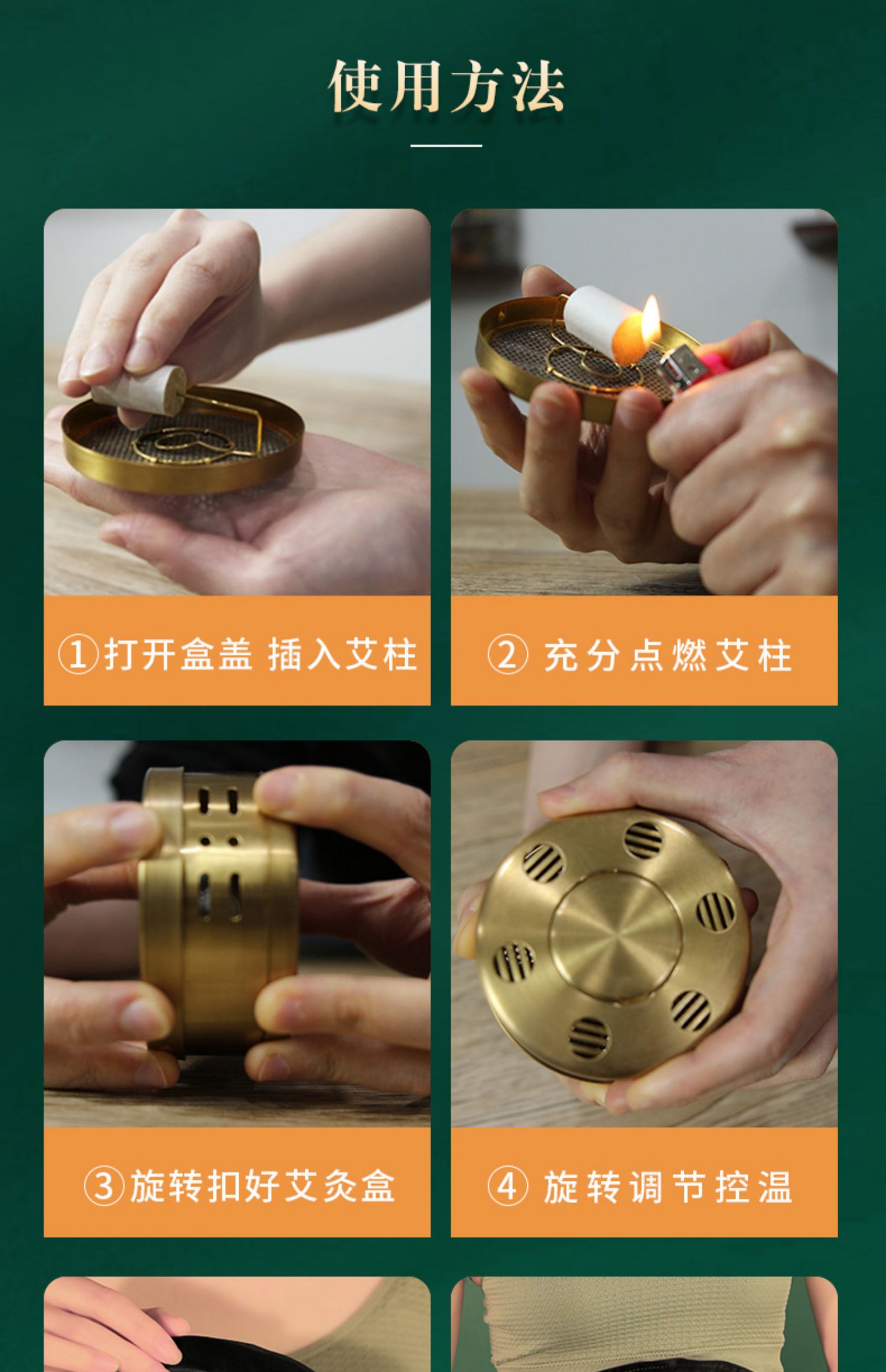 使用方法

①打开盒盖 插入艾柱

② 充分点燃艾柱

③旋转扣好艾灸盒

④ 旋转调节控温