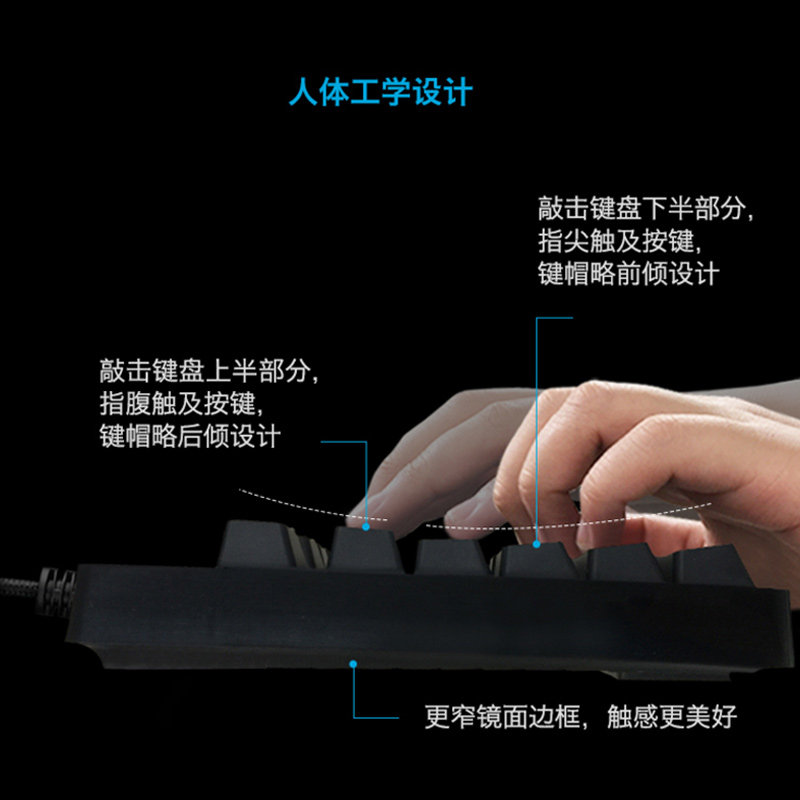 人体工学设计

敲击键盘下半部分，
指尖触及按键，
键帽略前倾设计

敲击键盘上半部分，
指腹触及按键，
键帽略后倾设计

更窄镜面边框，触感更美好