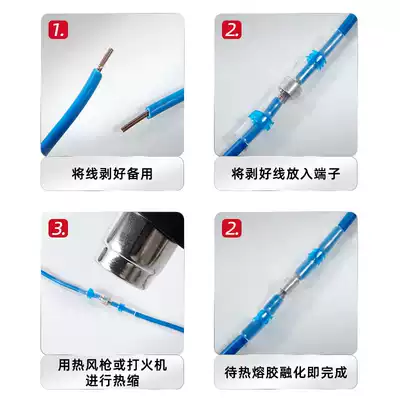 1.

将线剥好备用

2.

将剥好线放入端子

3.

用热风枪或打火机进行热缩

2.

待热熔胶融化即完成