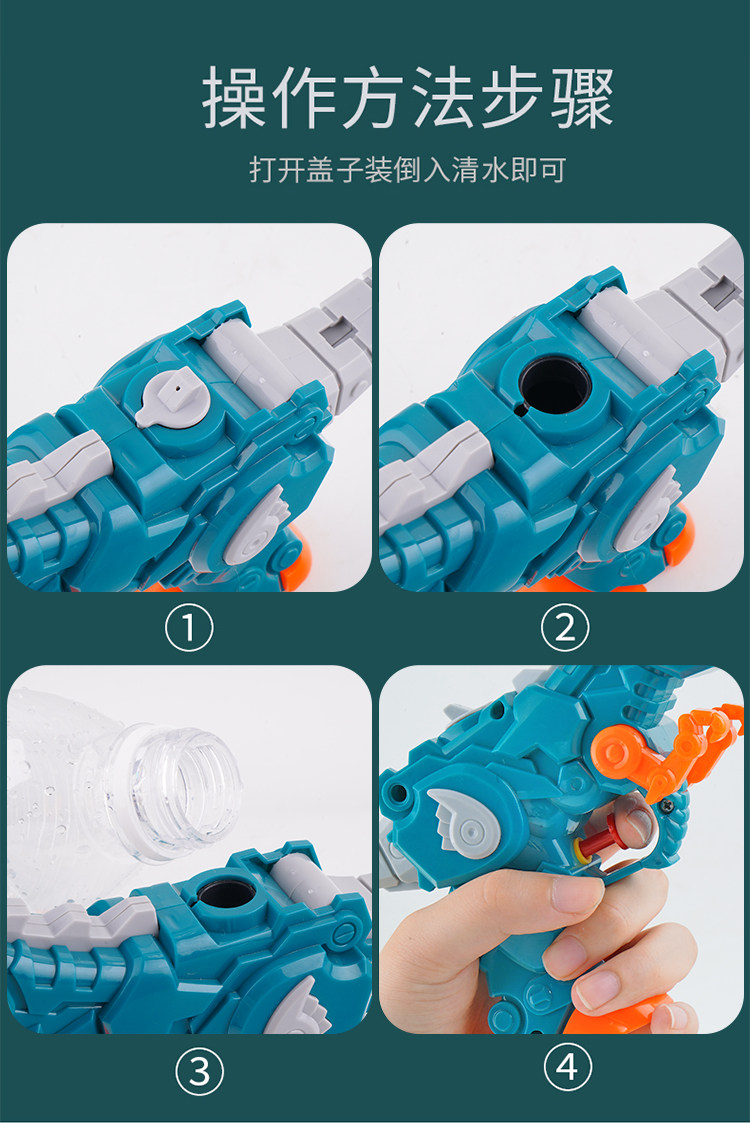 操作方法步骤

打开盖子装倒入清水即可

①

②

③

④