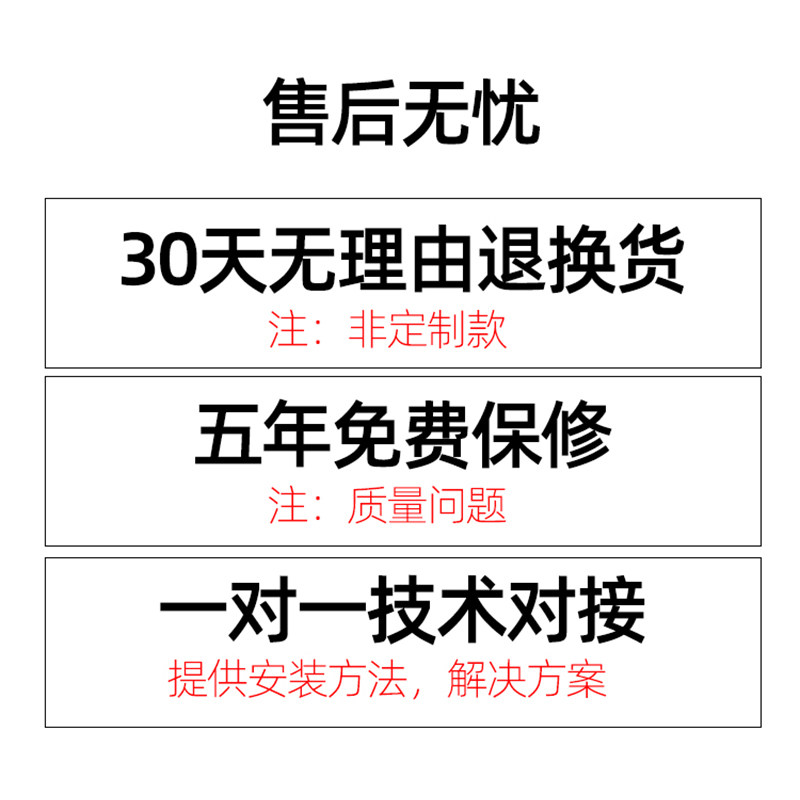 售后无忧

30天无理由退换货
注：非定制款

五年免费保修
注：质量问题

一对一技术对接
提供安装方法，解决方案