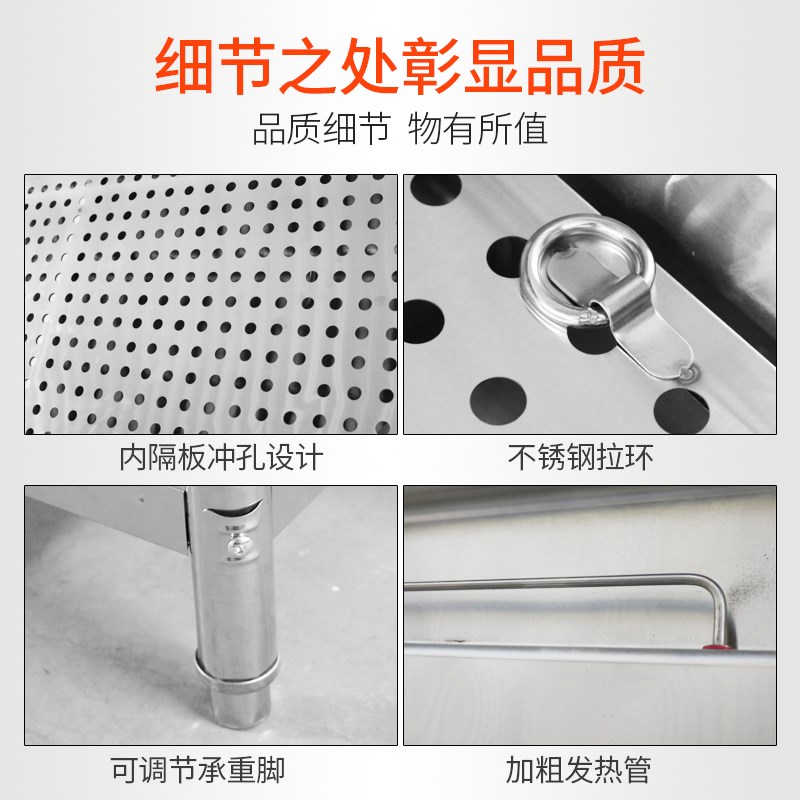 细节之处彰显品质

品质细节 物有所值

内隔板冲孔设计

不锈钢拉环

可调节承重脚

加粗发热管