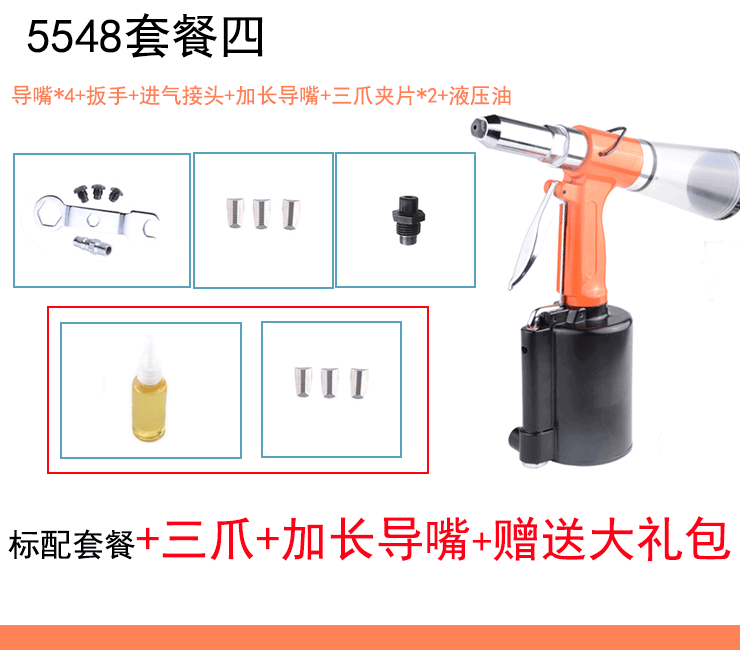 5548套餐四

导嘴*4+扳手+进气接头+加长导嘴+三爪夹片*2+液压油

标配套餐+三爪+加长导嘴+赠送大礼包