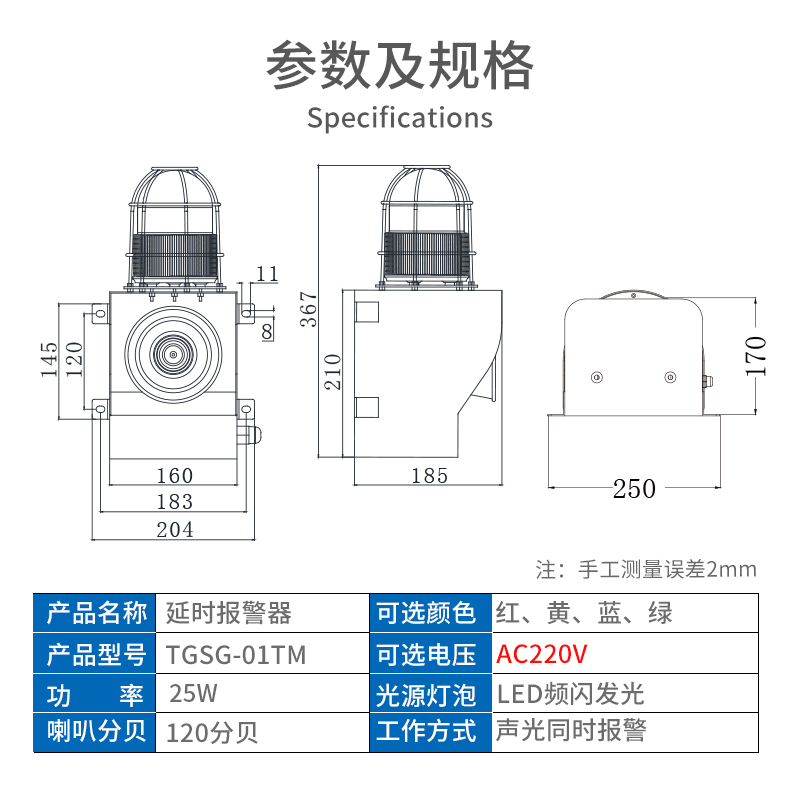 参数及规格
Specifications

11
8
145
120
160
183
204
367
210
185
170
250

注：手工测量误差2mm

| 产品名称 | 延时报警器 | 可选颜色 | 红、黄、蓝、绿 |
|---|---|---|---|
| 产品型号 | TGSG-01TM | 可选电压 | AC220V |
| 功　率 | 25W | 光源灯泡 | LED频闪发光 |
| 喇叭分贝 | 120分贝 | 工作方式 | 声光同时报警 |