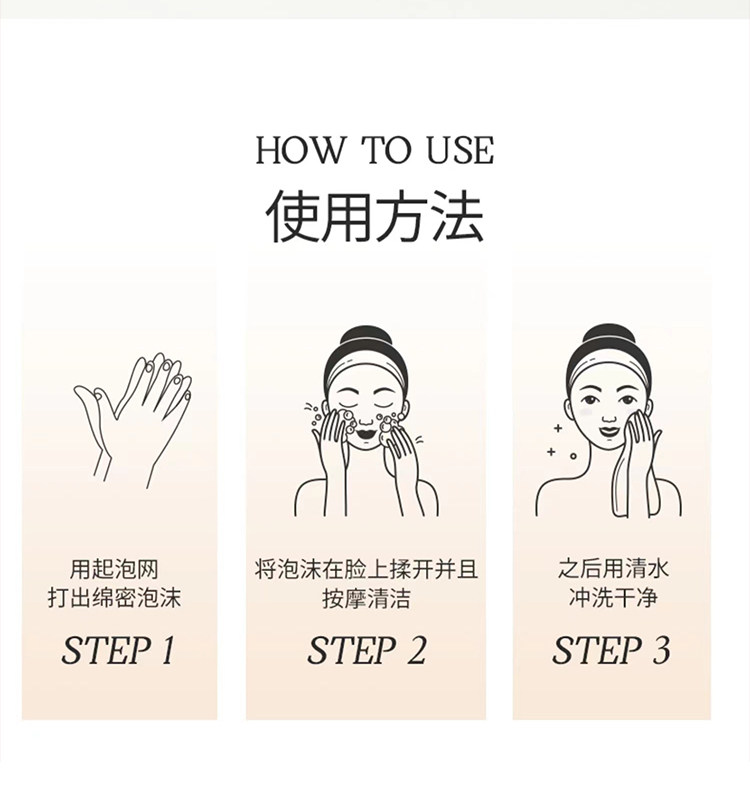 HOW TO USE
使用方法

用起泡网
打出绵密泡沫

STEP 1

将泡沫在脸上揉开并且
按摩清洁

STEP 2

之后用清水
冲洗干净

STEP 3