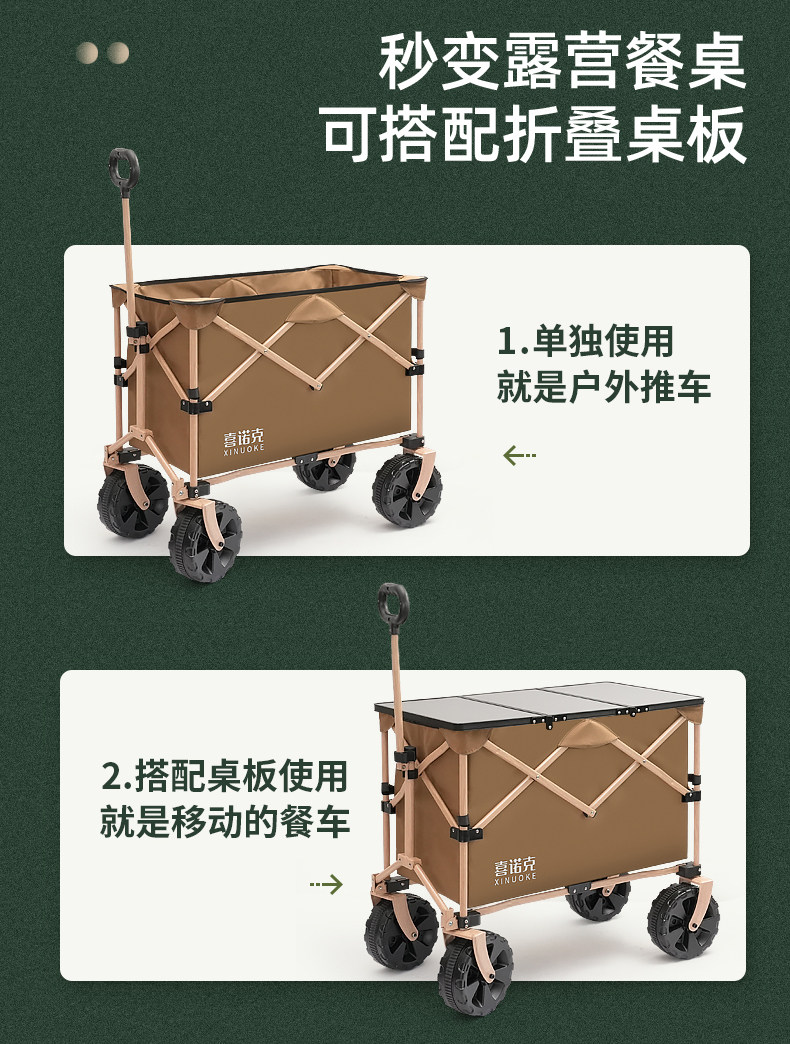 秒变露营餐桌
可搭配折叠桌板

喜诺克
XINUOKE

1.单独使用
就是户外推车

2.搭配桌板使用
就是移动的餐车

喜诺克
XINUOKE