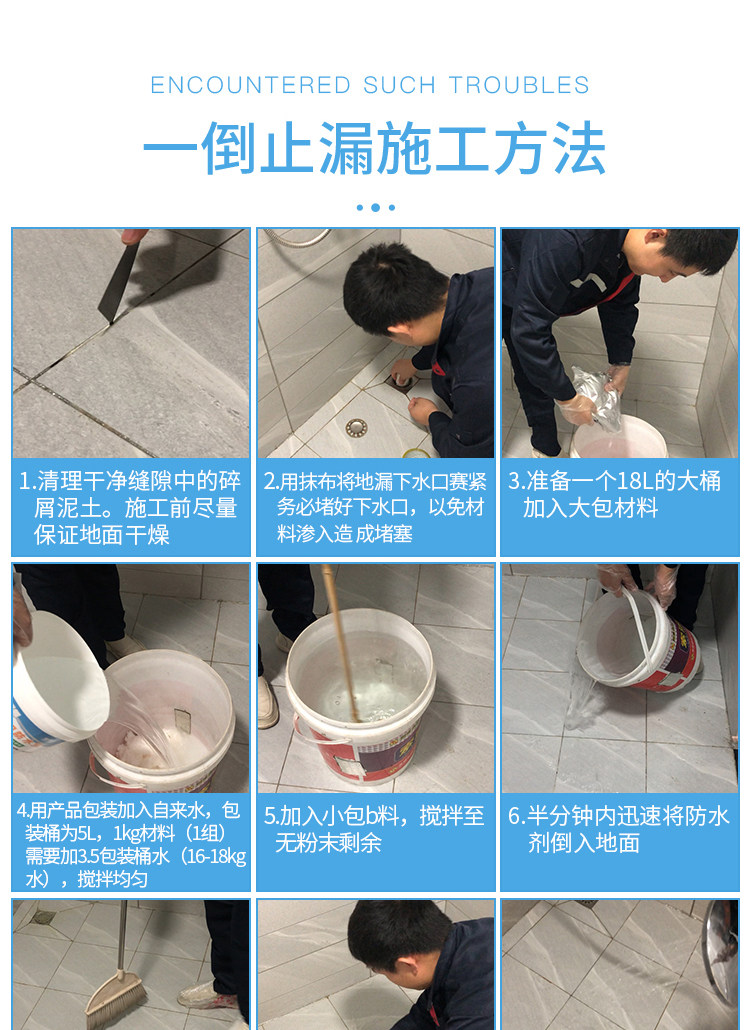 ENCOUNTERED SUCH TROUBLES

一倒止漏施工方法

1.清理干净缝隙中的碎屑泥土。施工前尽量保证地面干燥

2.用抹布将地漏下水口赛紧务必堵好下水口，以免材料渗入造成堵塞

3.准备一个18L的大桶加入大包材料

4.用产品包装加入自来水，包装桶为5L，1kg材料（1组）需要加3.5包装桶水（16-18kg水），搅拌均匀

5.加入小包b料，搅拌至无粉末剩余

6.半分钟内迅速将防水剂倒入地面