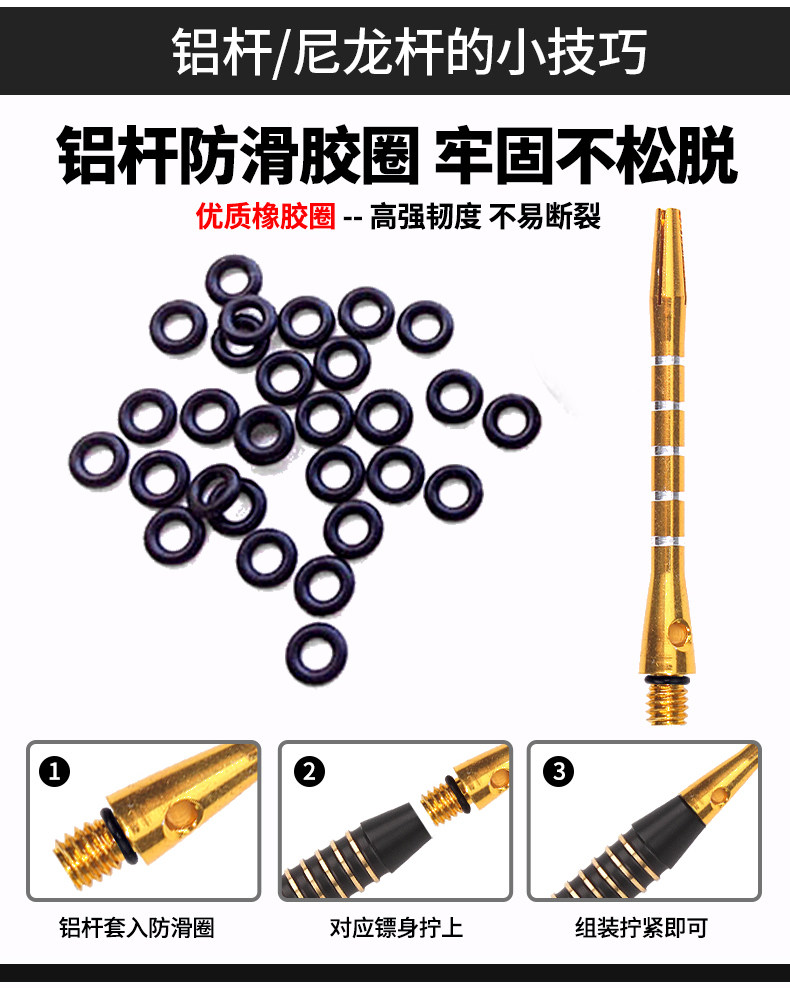 铝杆/尼龙杆的小技巧

铝杆防滑胶圈 牢固不松脱

优质橡胶圈 -- 高强韧度 不易断裂

1
铝杆套入防滑圈

2
对应镖身拧上

3
组装拧紧即可