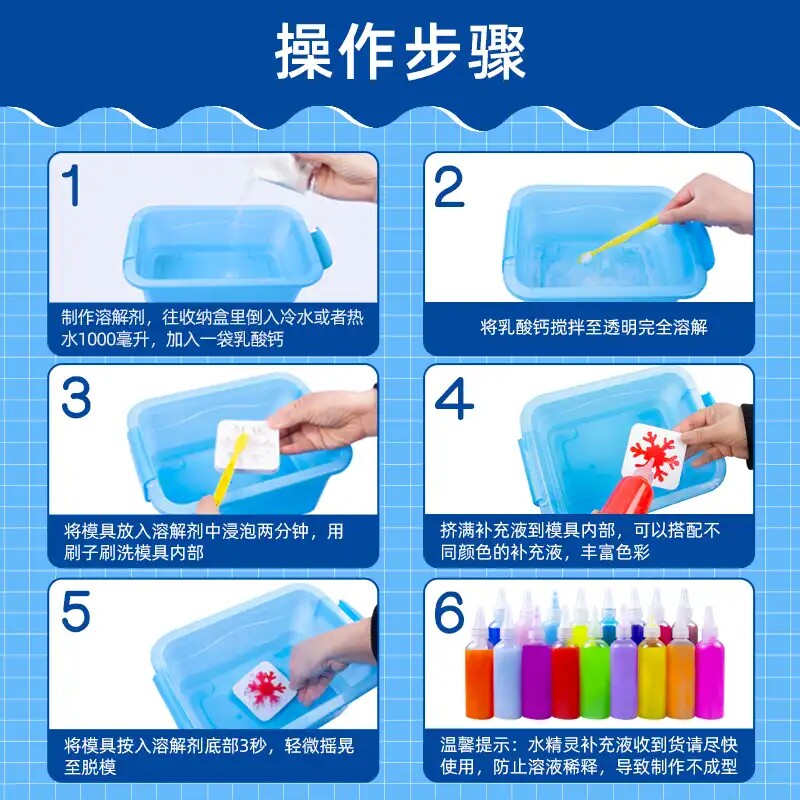 操作步骤

1

制作溶解剂，往收纳盒里倒入冷水或者热水1000毫升，加入一袋乳酸钙

2

将乳酸钙搅拌至透明完全溶解

3

将模具放入溶解剂中浸泡两分钟，用刷子刷洗模具内部

4

挤满补充液到模具内部，可以搭配不同颜色的补充液，丰富色彩

5

将模具按入溶解剂底部3秒，轻微摇晃至脱模

6

温馨提示：水精灵补充液收到货请尽快使用，防止溶液稀释，导致制作不成型