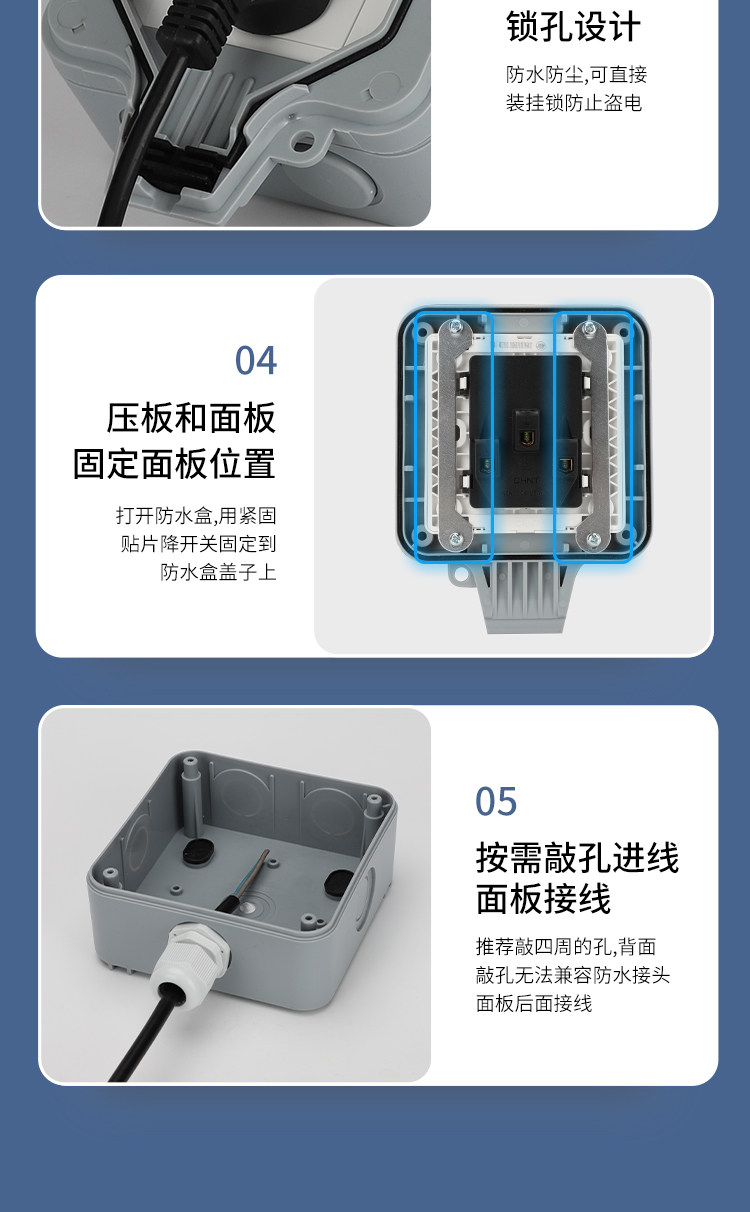 锁孔设计

防水防尘,可直接装挂锁防止盗电

04

压板和面板固定面板位置

打开防水盒,用紧固贴片降开关固定到防水盒盖子上

05

按需敲孔进线面板接线

推荐敲四周的孔,背面敲孔无法兼容防水接头面板后面接线