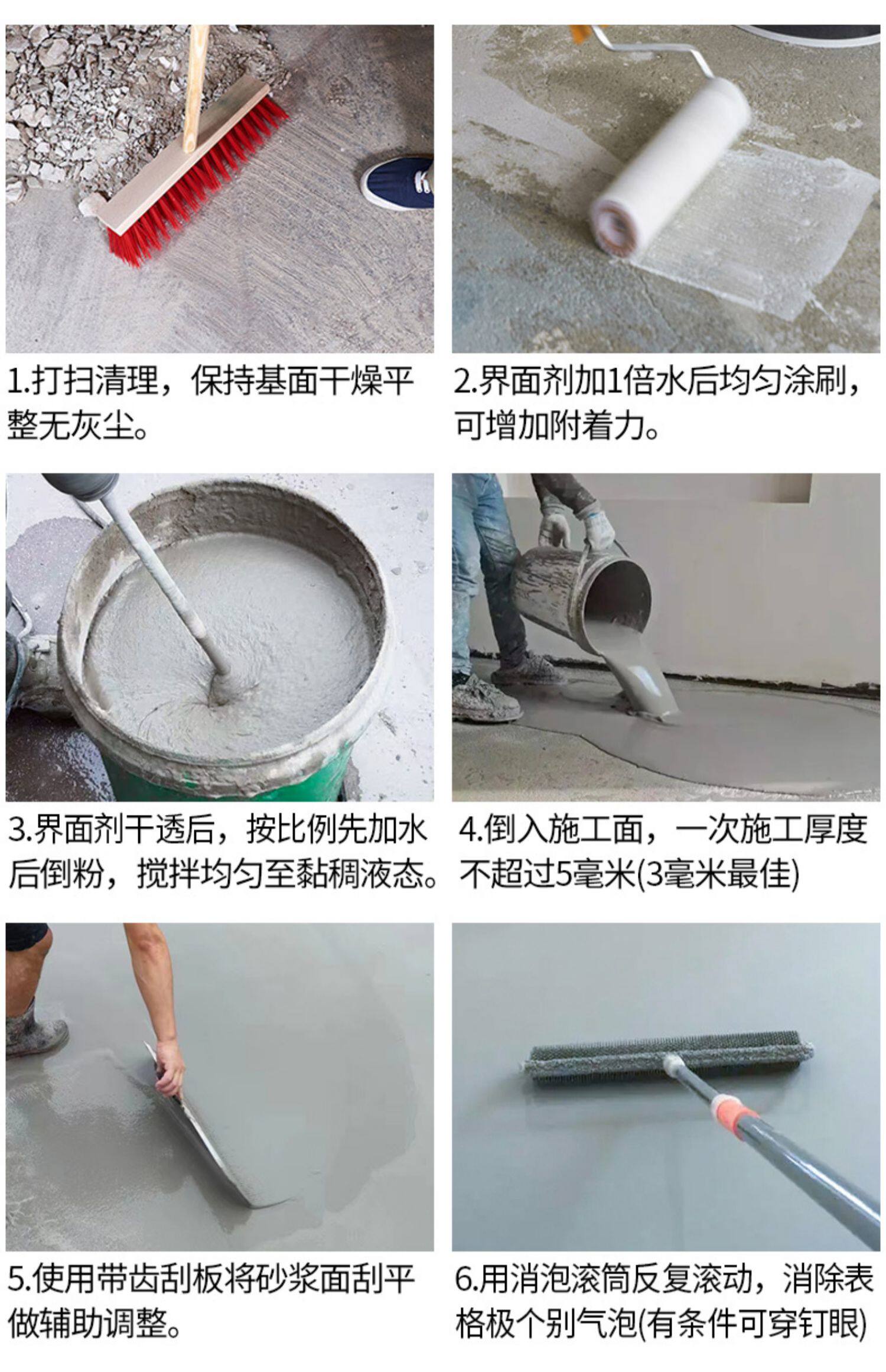 1.打扫清理，保持基面干燥平整无灰尘。

2.界面剂加1倍水后均匀涂刷，可增加附着力。

3.界面剂干透后，按比例先加水后倒粉，搅拌均匀至黏稠液态。

4.倒入施工面，一次施工厚度不超过5毫米(3毫米最佳)

5.使用带齿刮板将砂浆面刮平做辅助调整。

6.用消泡滚筒反复滚动，消除表格极个别气泡(有条件可穿钉眼)