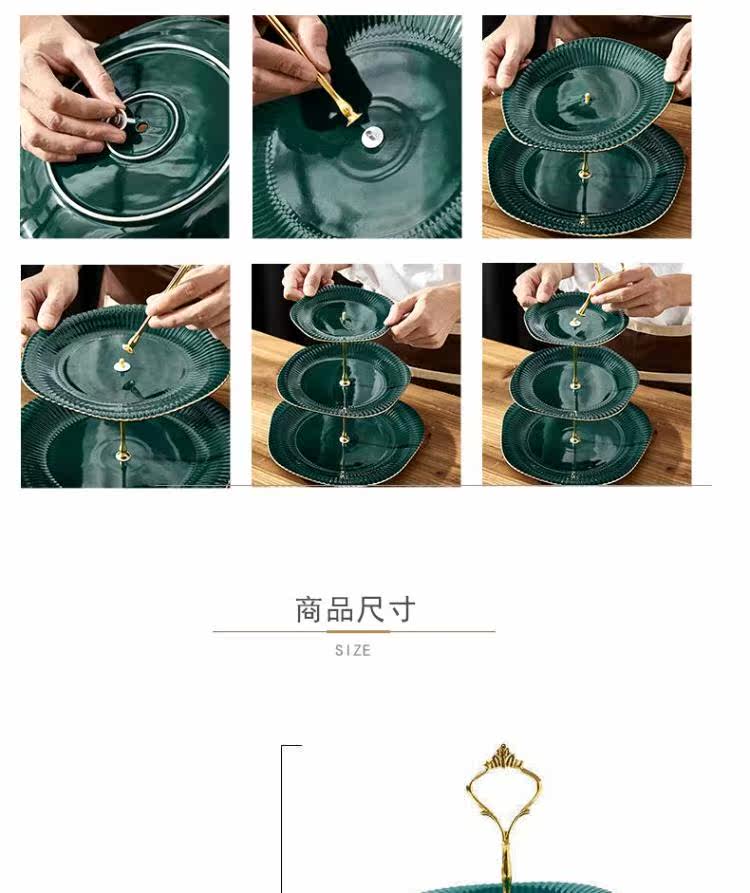 商品尺寸

SIZE