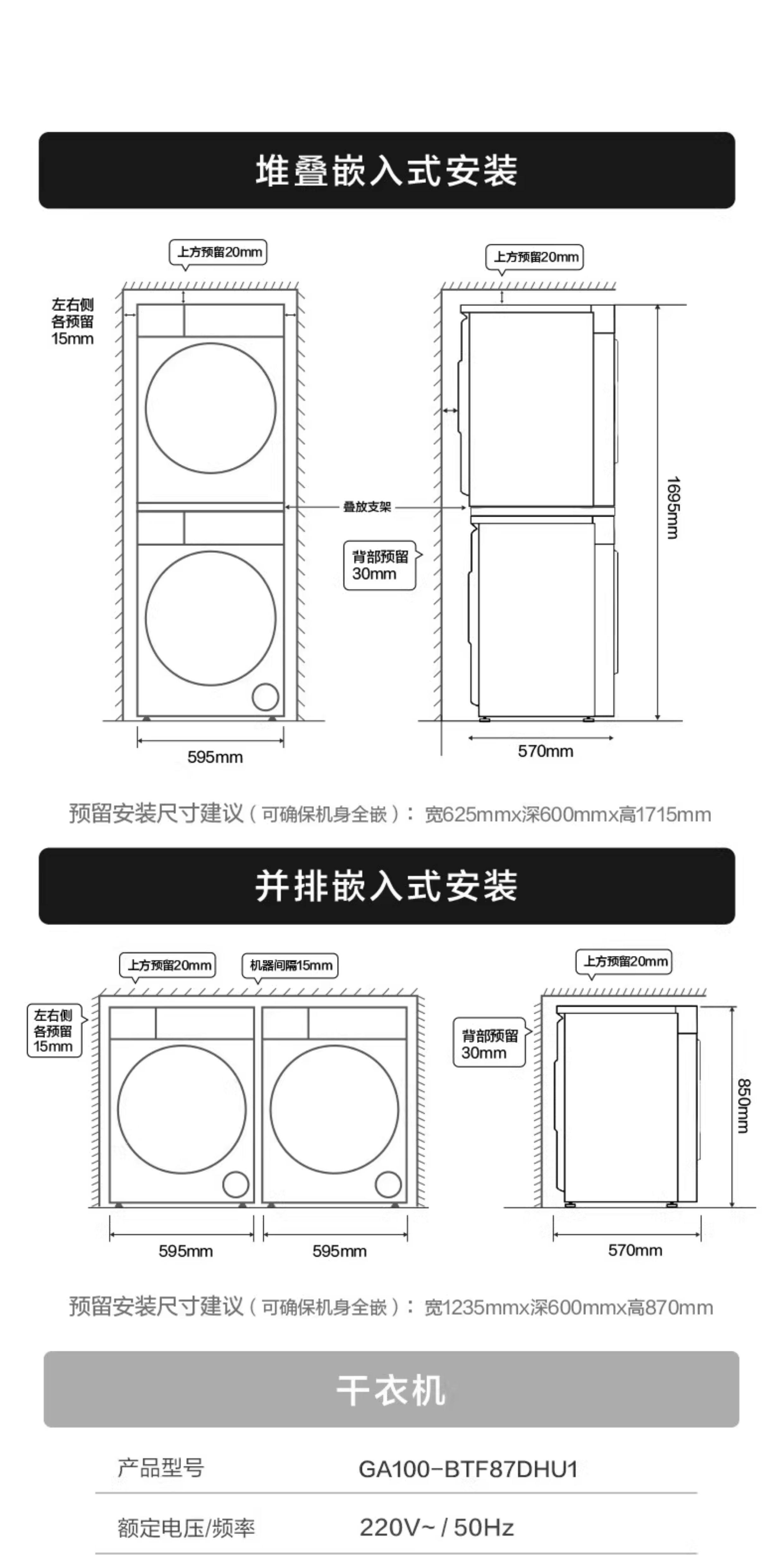 堆叠嵌入式安装

上方预留20mm

左右侧各预留15mm

595mm

叠放支架

背部预留30mm

上方预留20mm

1695mm

570mm

预留安装尺寸建议（可确保机身全嵌）：宽625mmx深600mmx高1715mm

并排嵌入式安装

上方预留20mm

机器间隔15mm

左右侧各预留15mm

595mm

595mm

上方预留20mm

背部预留30mm

850mm

570mm

预留安装尺寸建议（可确保机身全嵌）：宽1235mmx深600mmx高870mm

干衣机

| 产品型号 | GA100-BTF87DHU1 |
|---|---|
| 额定电压/频率 | 220V~ / 50Hz |