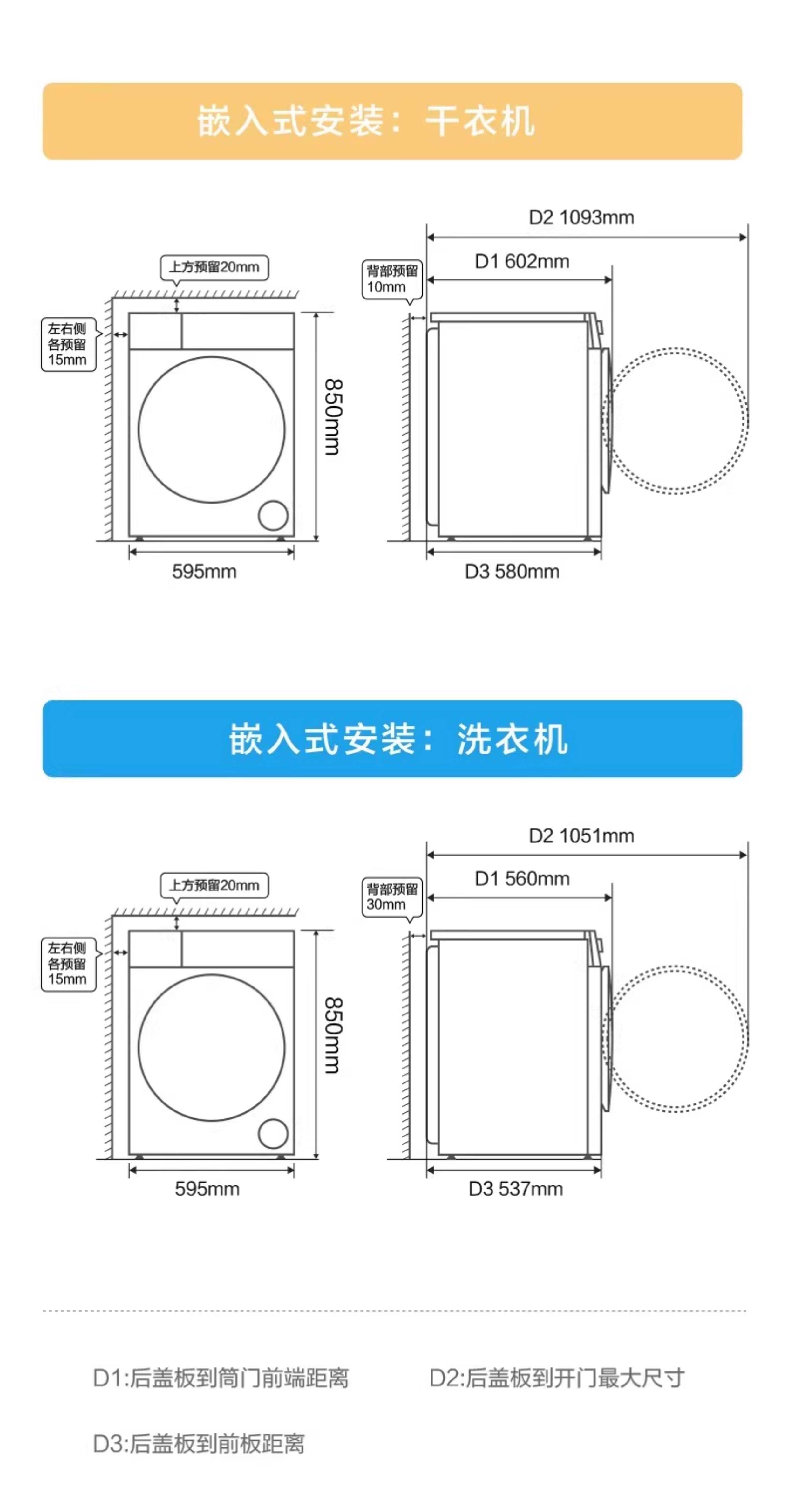 嵌入式安装：干衣机

上方预留20mm

左右侧各预留15mm

850mm

595mm

D2 1093mm

D1 602mm

背部预留10mm

D3 580mm

嵌入式安装：洗衣机

上方预留20mm

左右侧各预留15mm

850mm

595mm

D2 1051mm

D1 560mm

背部预留30mm

D3 537mm

D1:后盖板到筒门前端距离

D2:后盖板到开门最大尺寸

D3:后盖板到前板距离