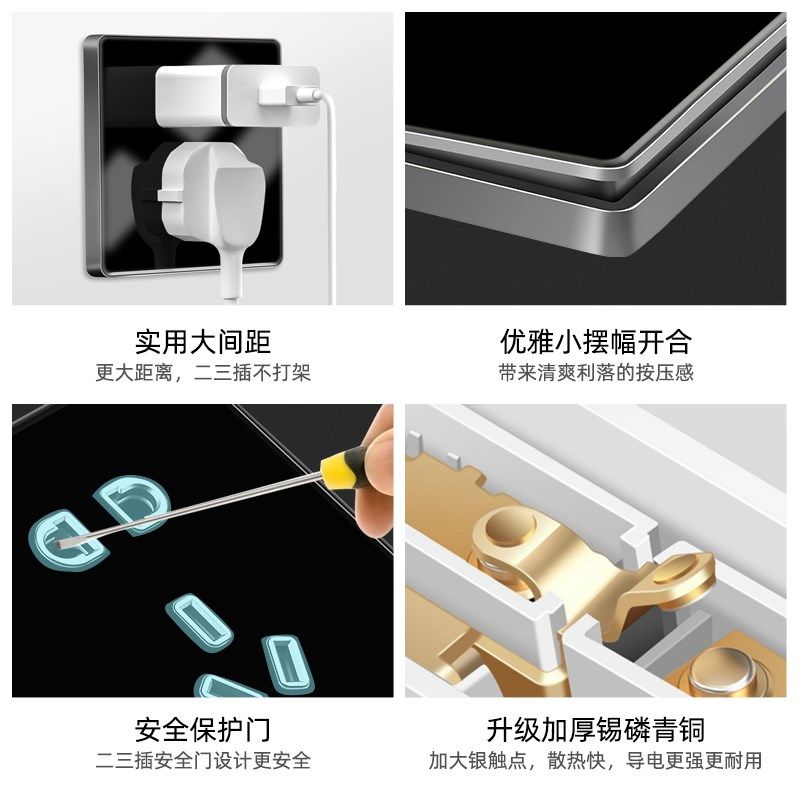 实用大间距
更大距离，二三插不打架

优雅小摆幅开合
带来清爽利落的按压感

安全保护门
二三插安全门设计更安全

升级加厚锡磷青铜
加大银触点，散热快，导电更强更耐用