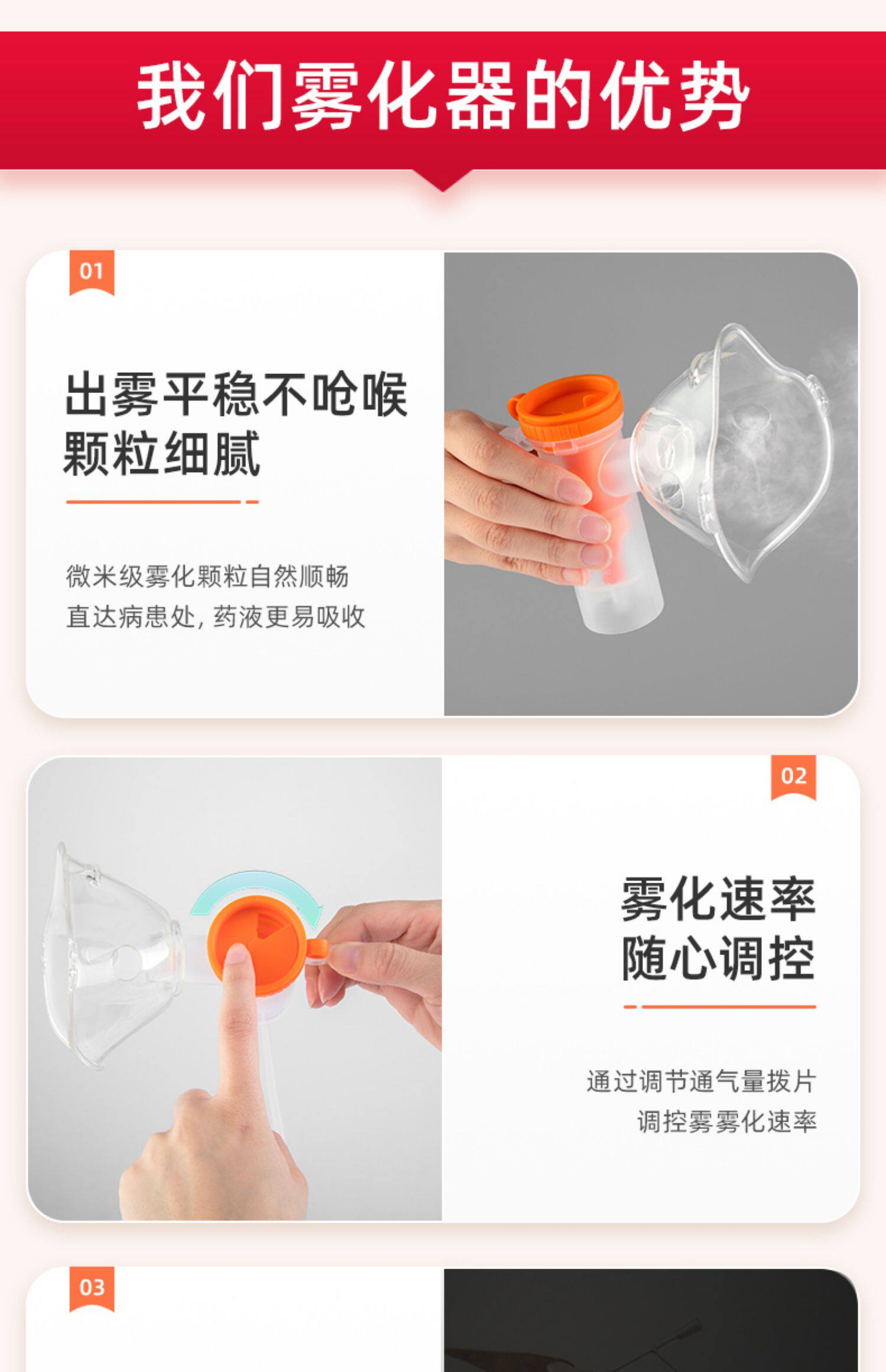 我们雾化器的优势

01

出雾平稳不呛喉
颗粒细腻

微米级雾化颗粒自然顺畅
直达病患处，药液更易吸收

02

雾化速率
随心调控

通过调节通气量拨片
调控雾雾化速率

03