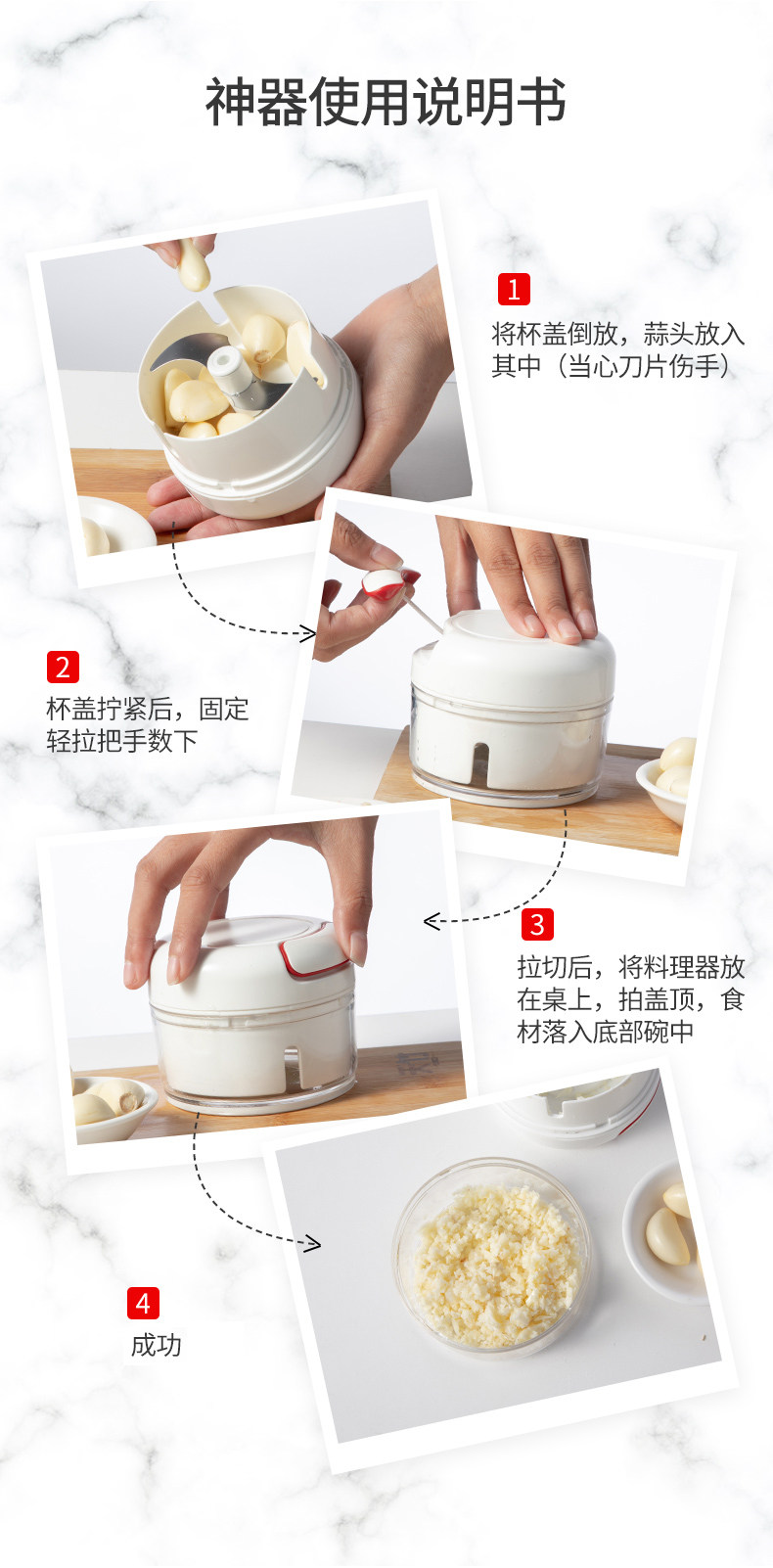 神器使用说明书

1
将杯盖倒放，蒜头放入其中（当心刀片伤手）

2
杯盖拧紧后，固定轻拉把手数下

3
拉切后，将料理器放在桌上，拍盖顶，食材落入底部碗中

4
成功