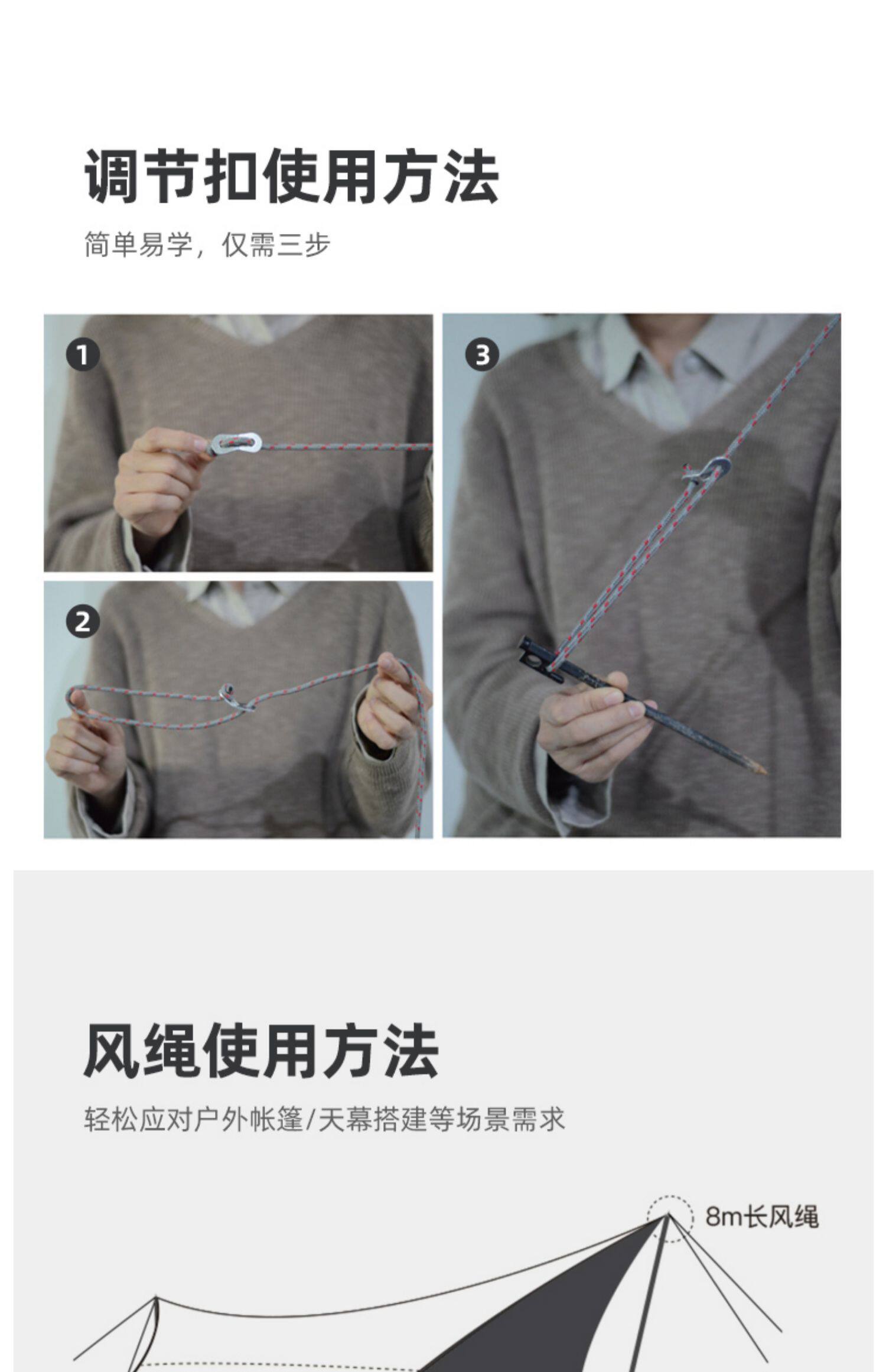 调节扣使用方法

简单易学，仅需三步

1

2

3

风绳使用方法

轻松应对户外帐篷/天幕搭建等场景需求

8m长风绳