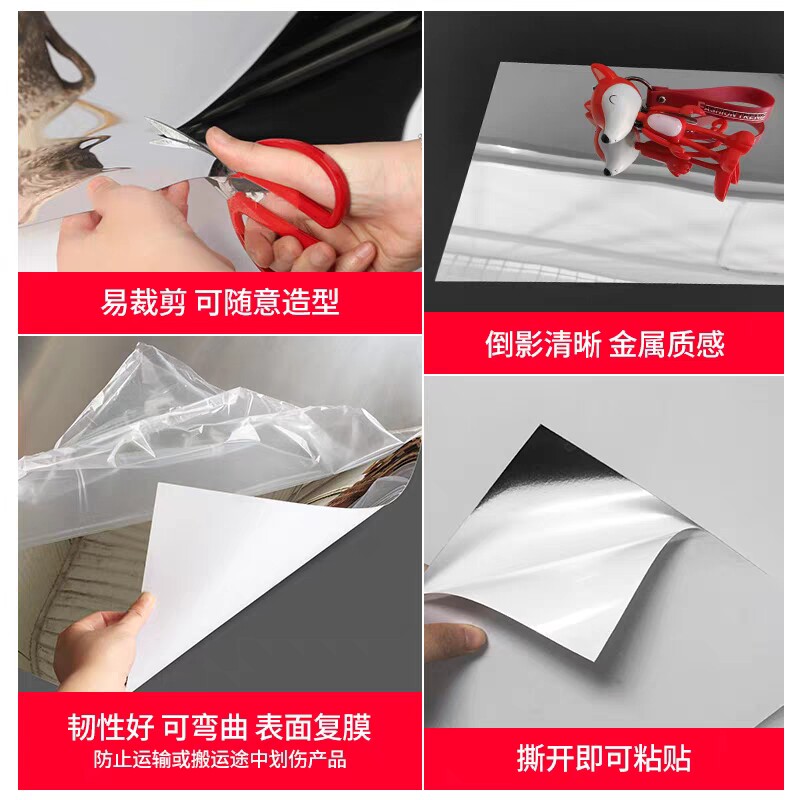 易裁剪 可随意造型

倒影清晰 金属质感

韧性好 可弯曲 表面复膜
防止运输或搬运途中划伤产品

撕开即可粘贴