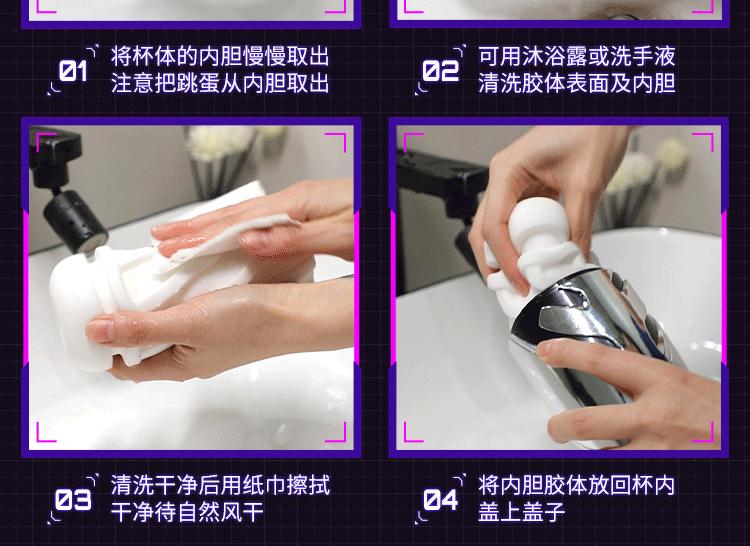 01 将杯体的内胆慢慢取出
注意把跳蛋从内胆取出

02 可用沐浴露或洗手液
清洗胶体表面及内胆

03 清洗干净后用纸巾擦拭
干净待自然风干

04 将内胆胶体放回杯内
盖上盖子