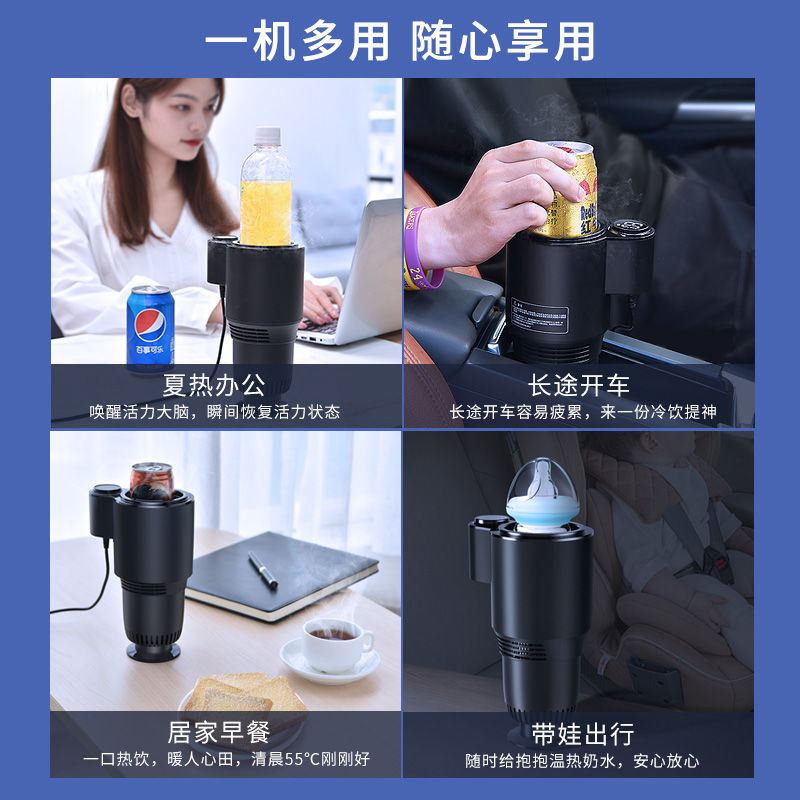 一机多用 随心享用

百事可乐

夏热办公
唤醒活力大脑，瞬间恢复活力状态

长途开车
长途开车容易疲累，来一份冷饮提神

居家早餐
一口热饮，暖人心田，清晨55°C刚刚好

带娃出行
随时给抱抱温热奶水，安心放心