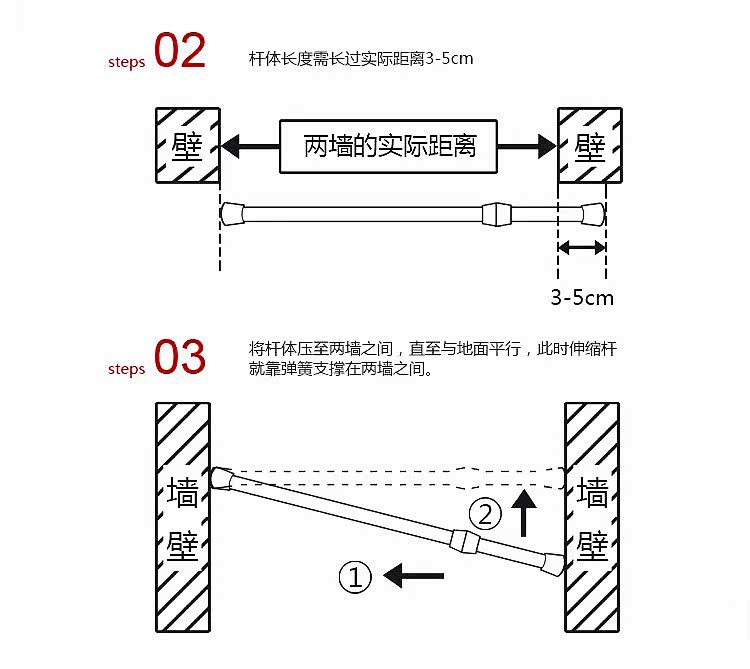 steps 02 杆体长度需长过实际距离3-5cm

壁

两墙的实际距离

壁

3-5cm

steps 03 将杆体压至两墙之间，直至与地面平行，此时伸缩杆就靠弹簧支撑在两墙之间。

墙壁

②

①

墙壁