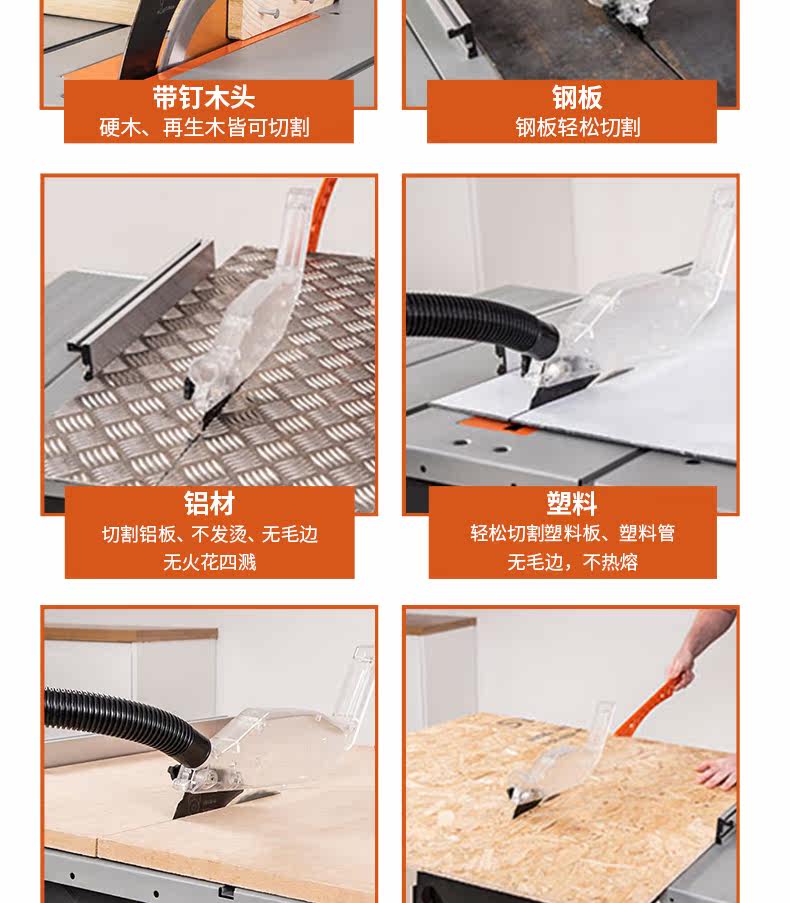 带钉木头
硬木、再生木皆可切割

钢板
钢板轻松切割

铝材
切割铝板、不发烫、无毛边
无火花四溅

塑料
轻松切割塑料板、塑料管
无毛边，不热熔