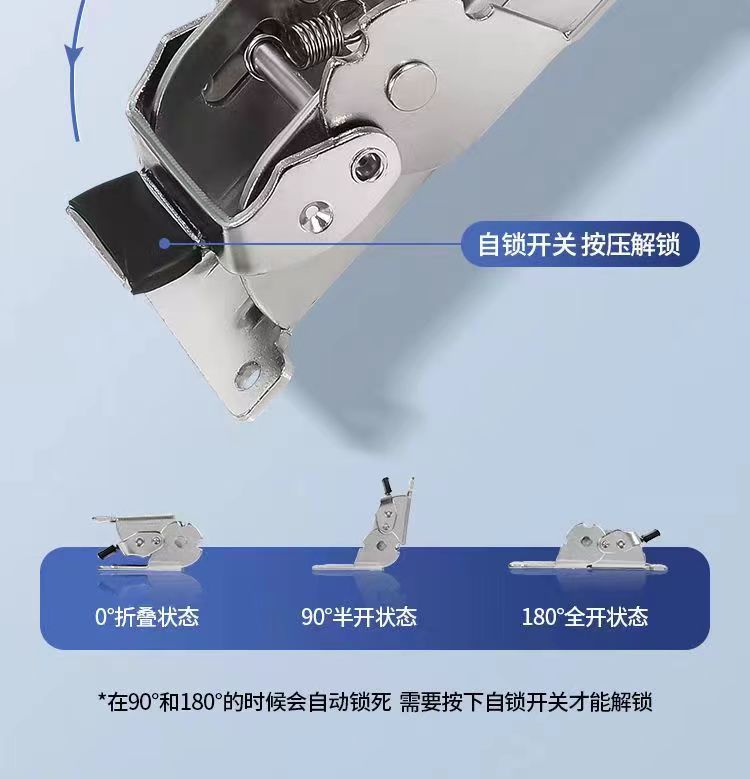 自锁开关 按压解锁

0°折叠状态

90°半开状态

180°全开状态

*在90°和180°的时候会自动锁死 需要按下自锁开关才能解锁