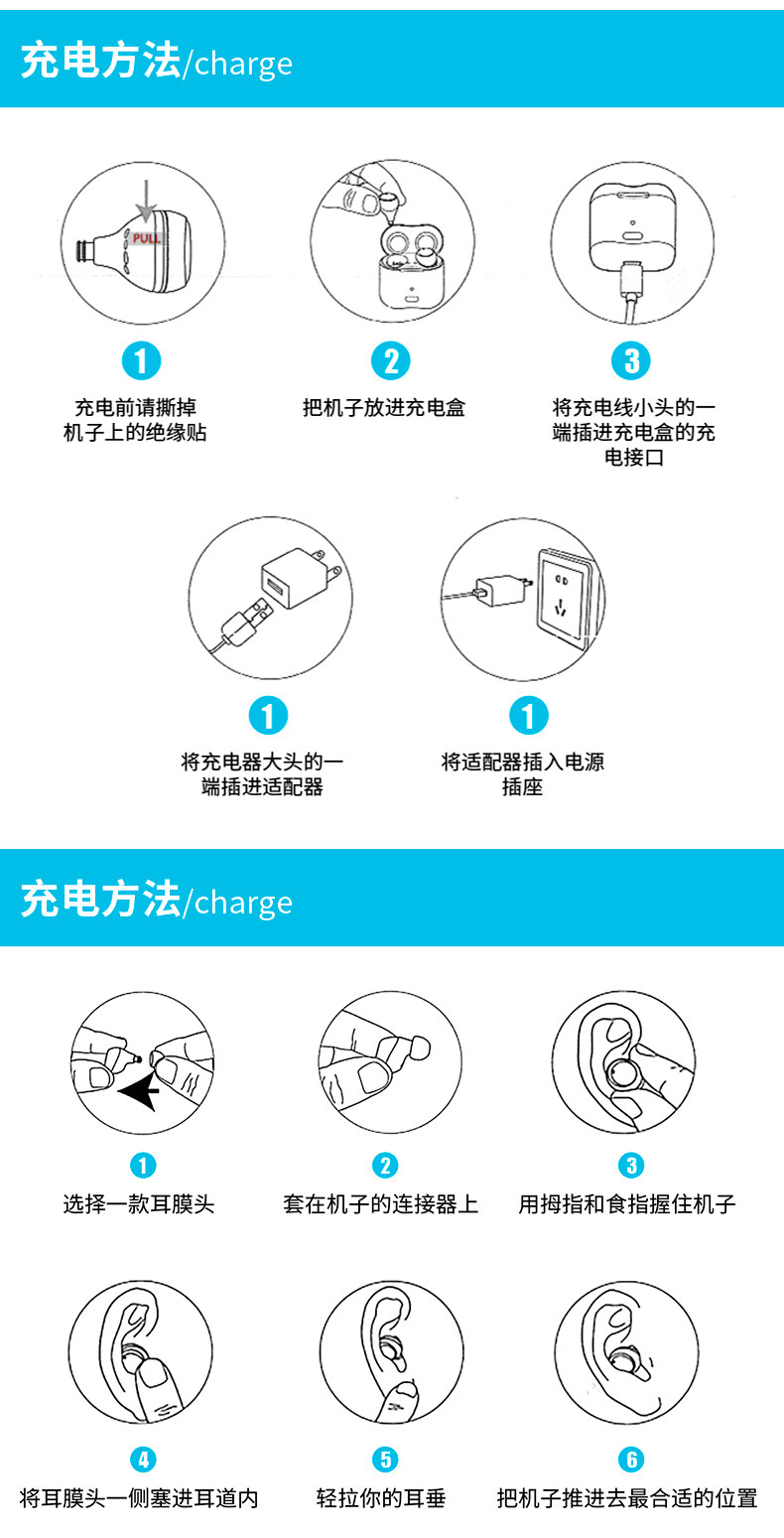 充电方法/charge

PULL

1
充电前请撕掉机子上的绝缘贴

2
把机子放进充电盒

3
将充电线小头的一端插进充电盒的充电接口

1
将充电器大头的一端插进适配器

1
将适配器插入电源插座

充电方法/charge

1
选择一款耳膜头

2
套在机子的连接器上

3
用拇指和食指握住机子

4
将耳膜头一侧塞进耳道内

5
轻拉你的耳垂

6
把机子推进去最合适的位置