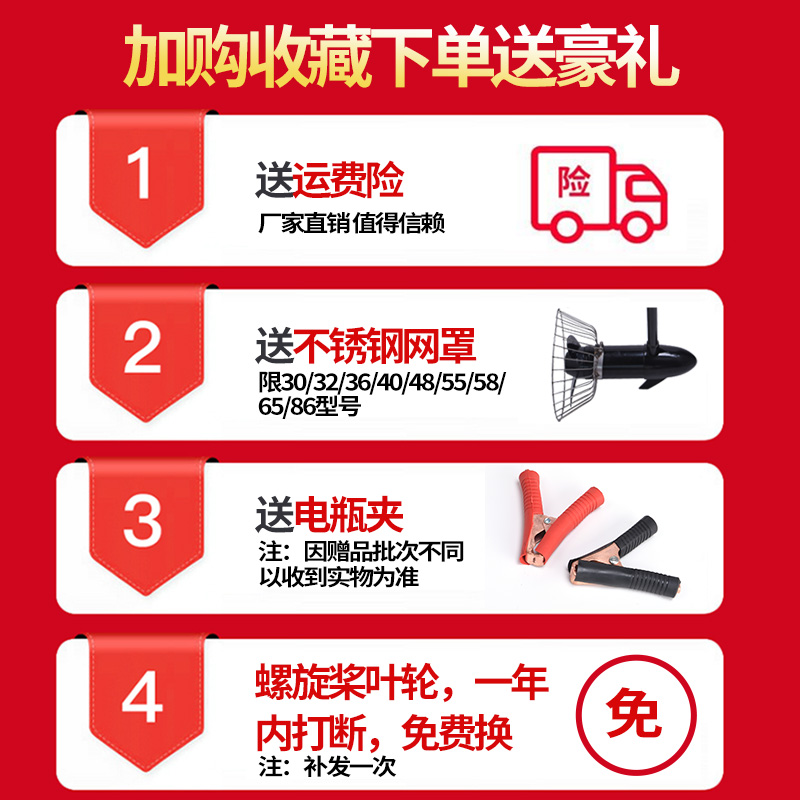 加购收藏下单送豪礼

1

送运费险
厂家直销 值得信赖

险

2

送不锈钢网罩
限30/32/36/40/48/55/58/65/86型号

3

送电瓶夹
注：因赠品批次不同以收到实物为准

4

螺旋桨叶轮，一年内打断，免费换
注：补发一次

免