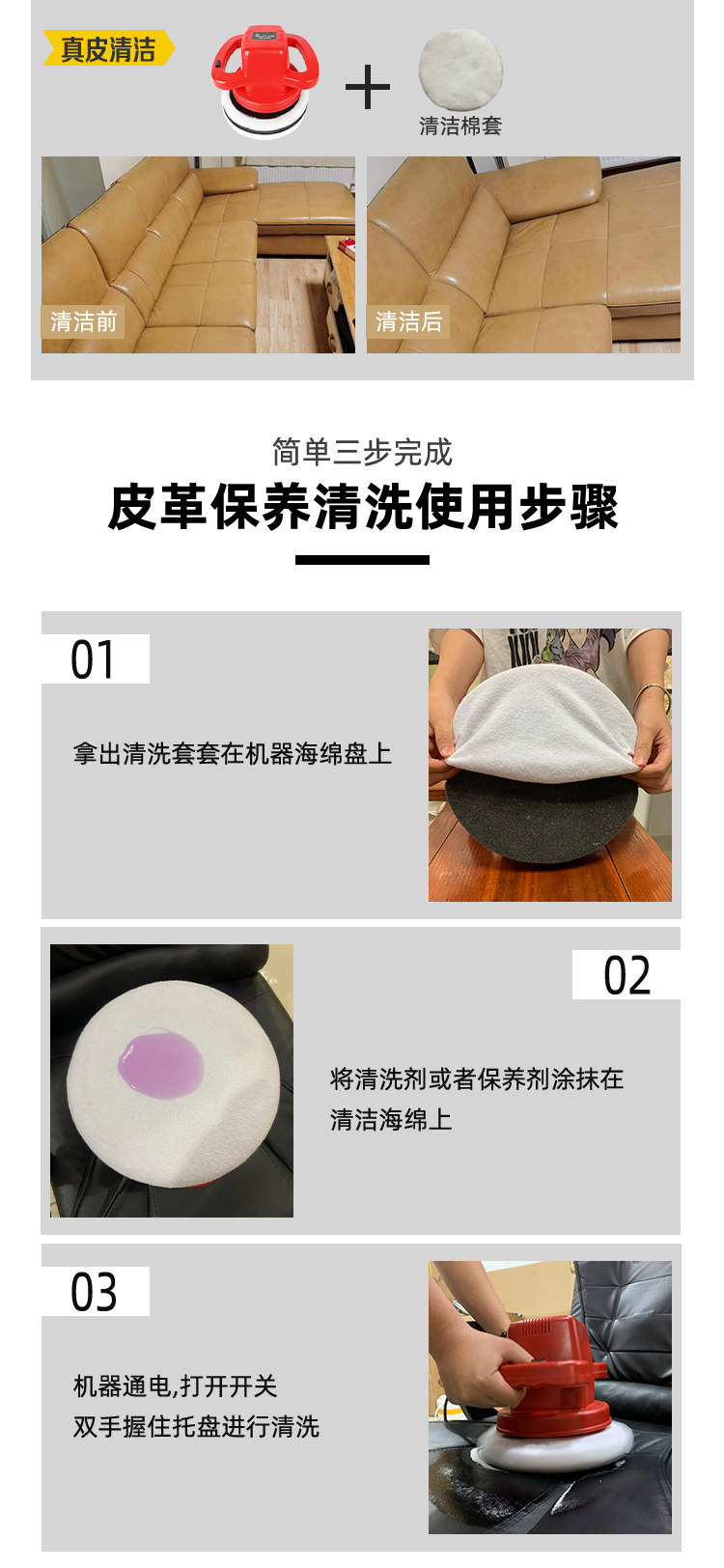 真皮清洁

+

清洁棉套

清洁前

清洁后

简单三步完成

皮革保养清洗使用步骤

01

拿出清洗套套在机器海绵盘上

02

将清洗剂或者保养剂涂抹在清洁海绵上

03

机器通电,打开开关
双手握住托盘进行清洗