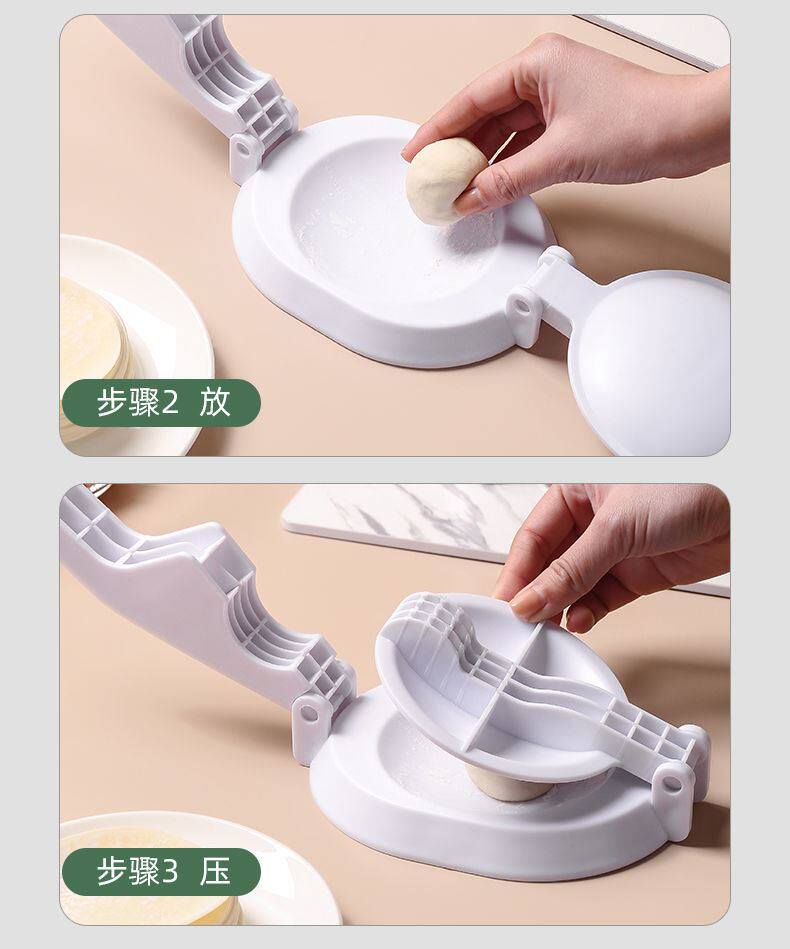 步骤2 放

步骤3 压