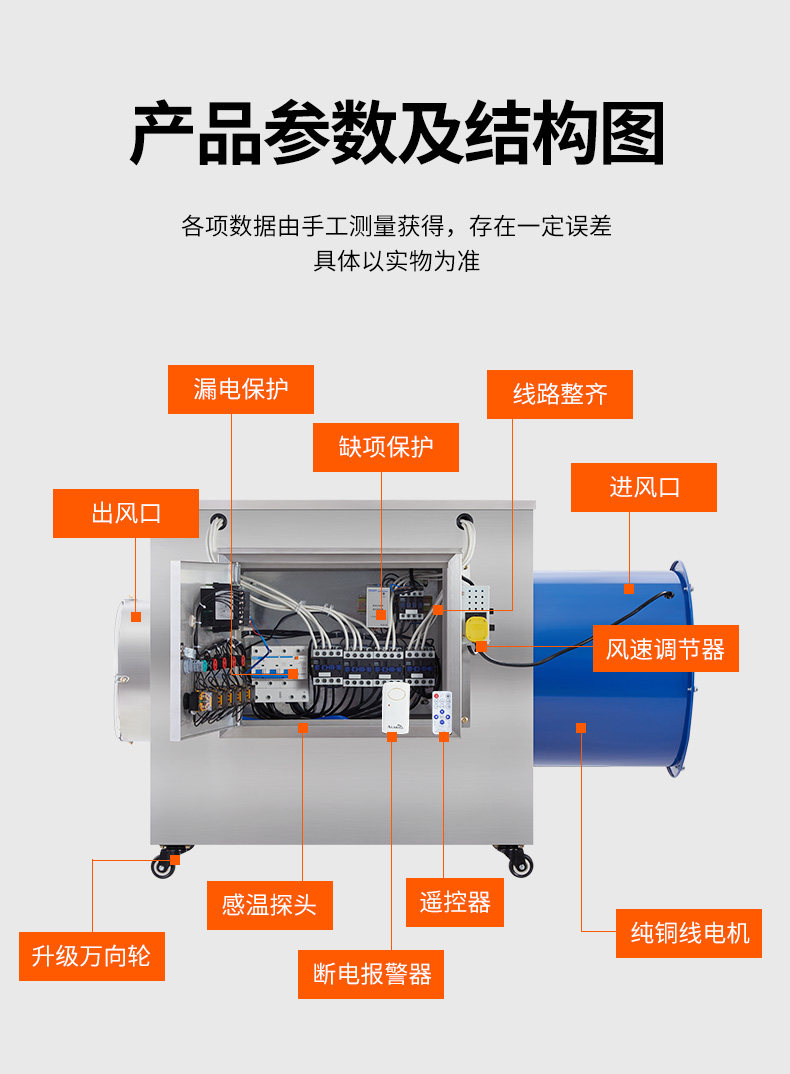 产品参数及结构图

各项数据由手工测量获得，存在一定误差
具体以实物为准

漏电保护

线路整齐

缺项保护

进风口

出风口

风速调节器

感温探头

遥控器

纯铜线电机

升级万向轮

断电报警器