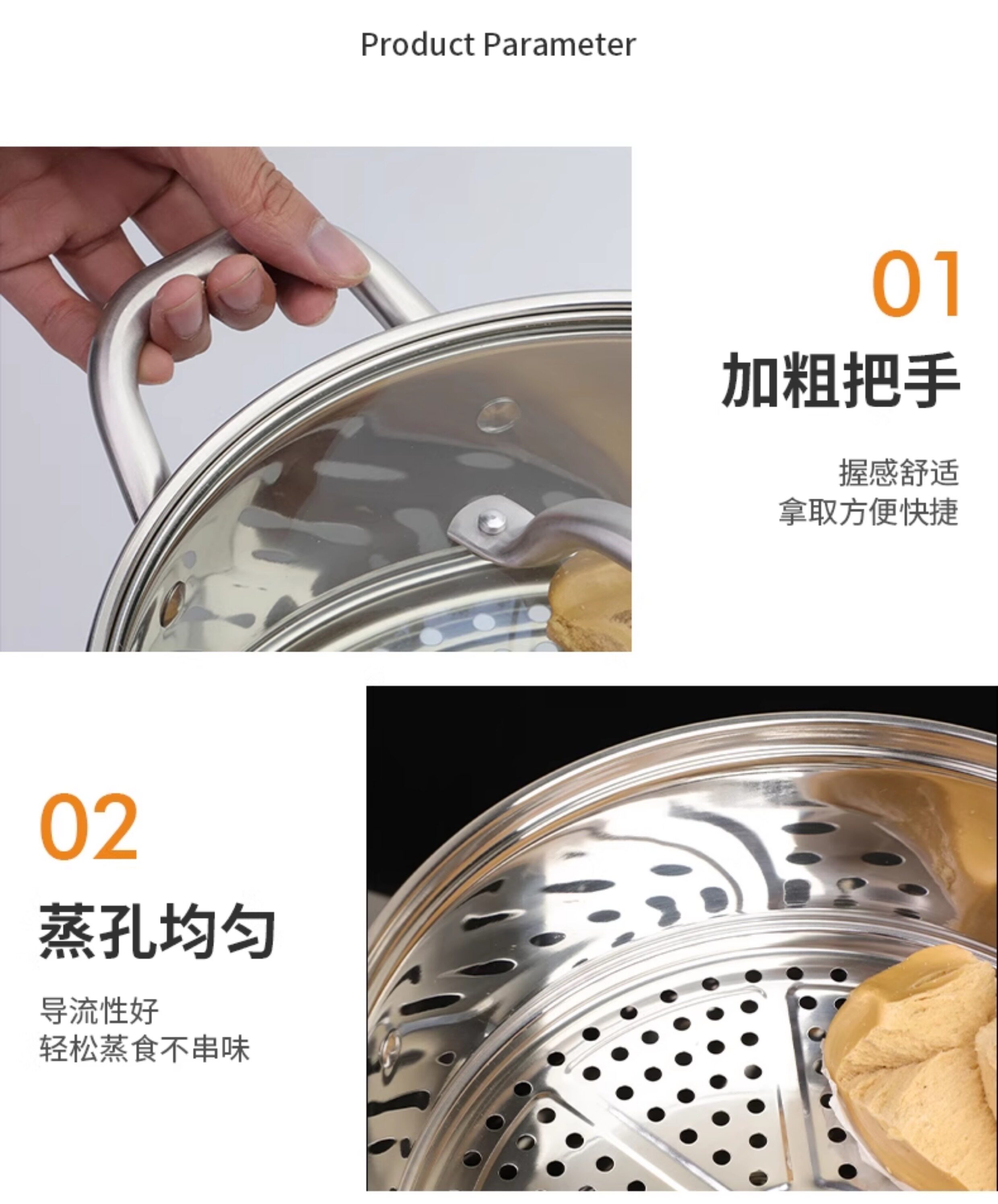 Product Parameter

01

加粗把手

握感舒适
拿取方便快捷

02

蒸孔均匀

导流性好
轻松蒸食不串味