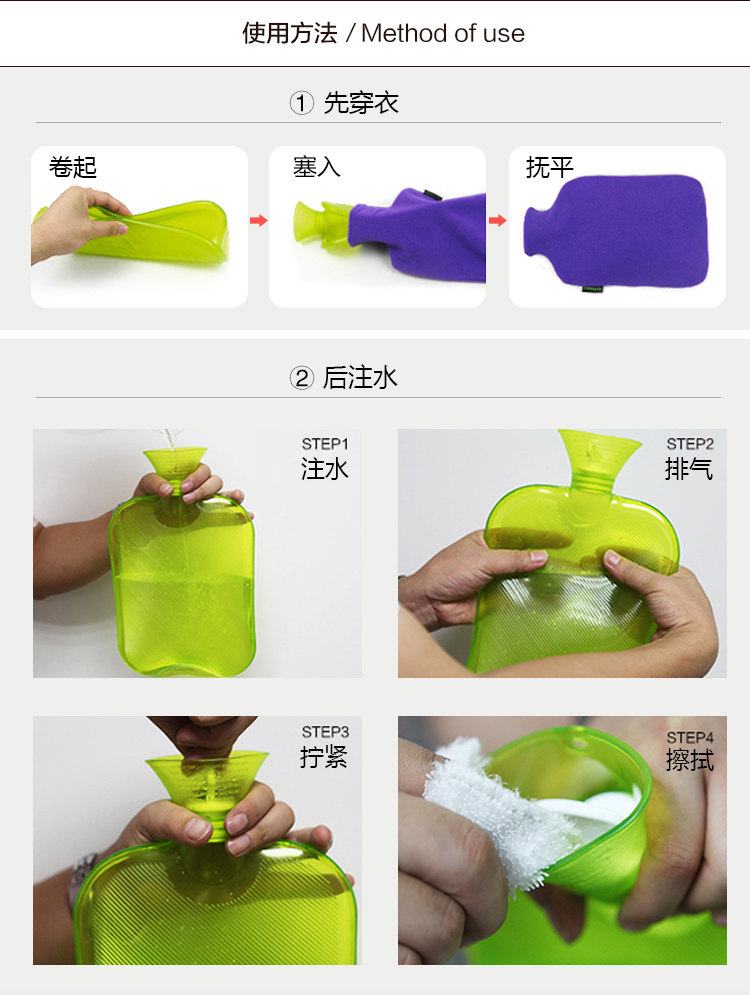 使用方法 / Method of use

① 先穿衣

卷起

塞入

抚平

② 后注水

STEP1
注水

STEP2
排气

STEP3
拧紧

STEP4
擦拭