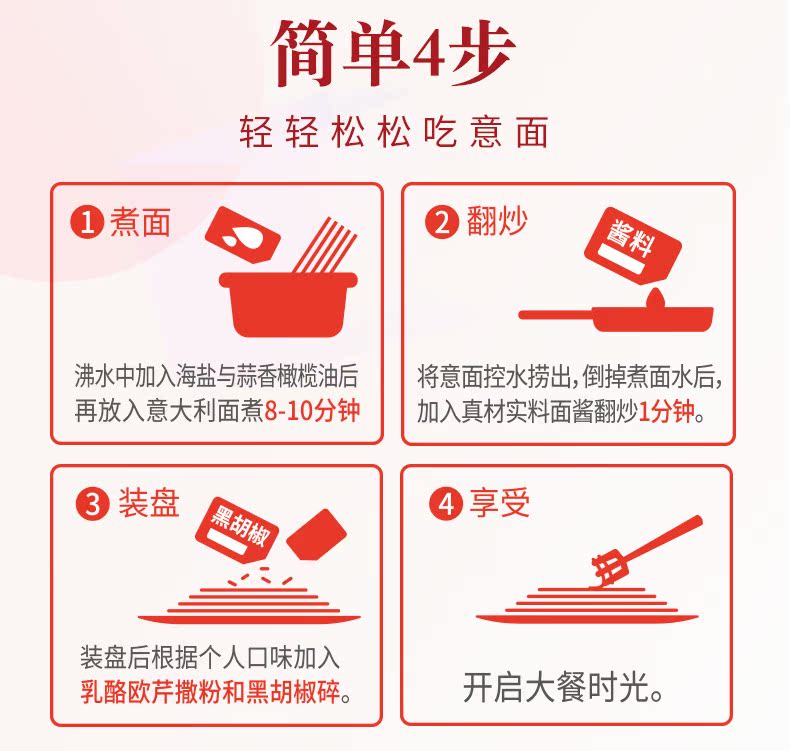 简单4步

轻轻松松吃意面

1 煮面

沸水中加入海盐与蒜香橄榄油后再放入意大利面煮8-10分钟

2 翻炒

酱料

将意面控水捞出，倒掉煮面水后，加入真材实料面酱翻炒1分钟。

3 装盘

黑胡椒

装盘后根据个人口味加入乳酪欧芹撒粉和黑胡椒碎。

4 享受

开启大餐时光。