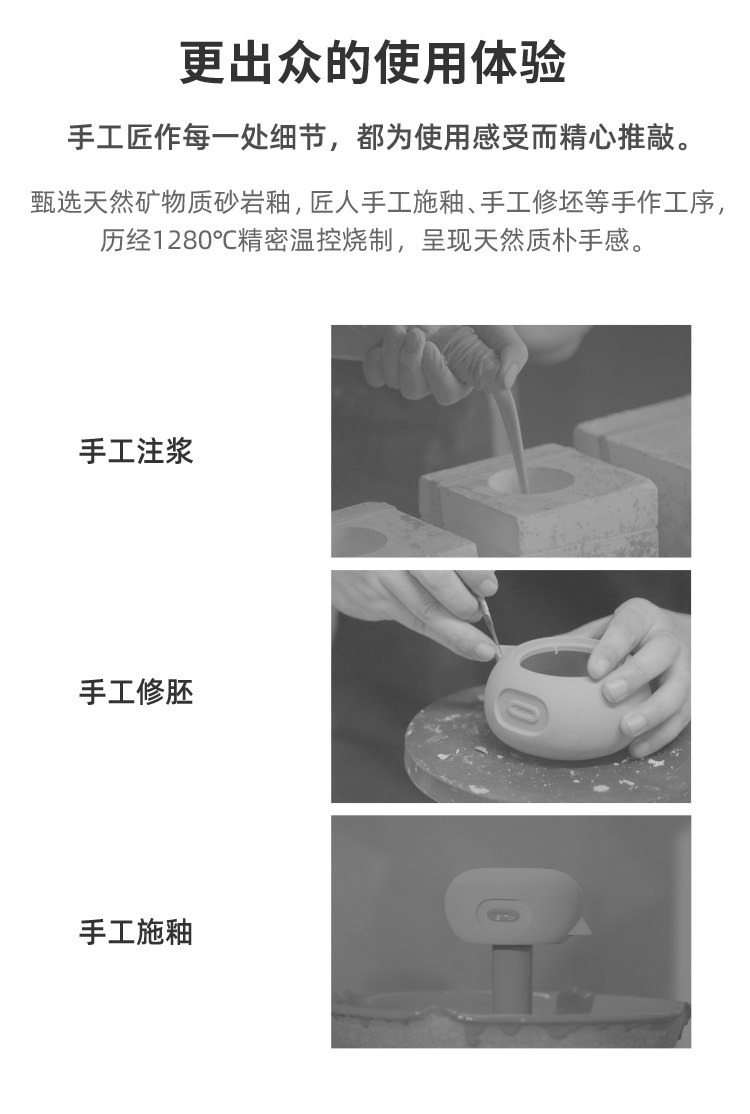 更出众的使用体验

手工匠作每一处细节，都为使用感受而精心推敲。

甄选天然矿物质砂岩釉，匠人手工施釉、手工修坯等手作工序，历经1280℃精密温控烧制，呈现天然质朴手感。

手工注浆

手工修胚

手工施釉