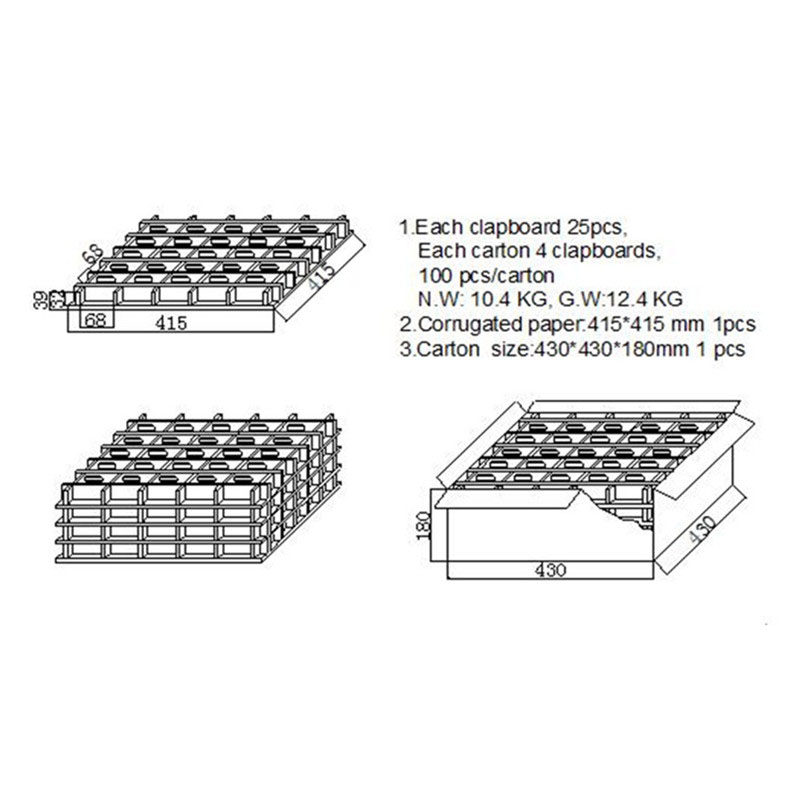 68
415
39
32
68
415

1.Each clapboard 25pcs,
Each carton 4 clapboards,
100 pcs/carton
N.W: 10.4 KG, G.W:12.4 KG
2.Corrugated paper:415*415 mm 1pcs
3.Carton size:430*430*180mm 1 pcs

180
430
430