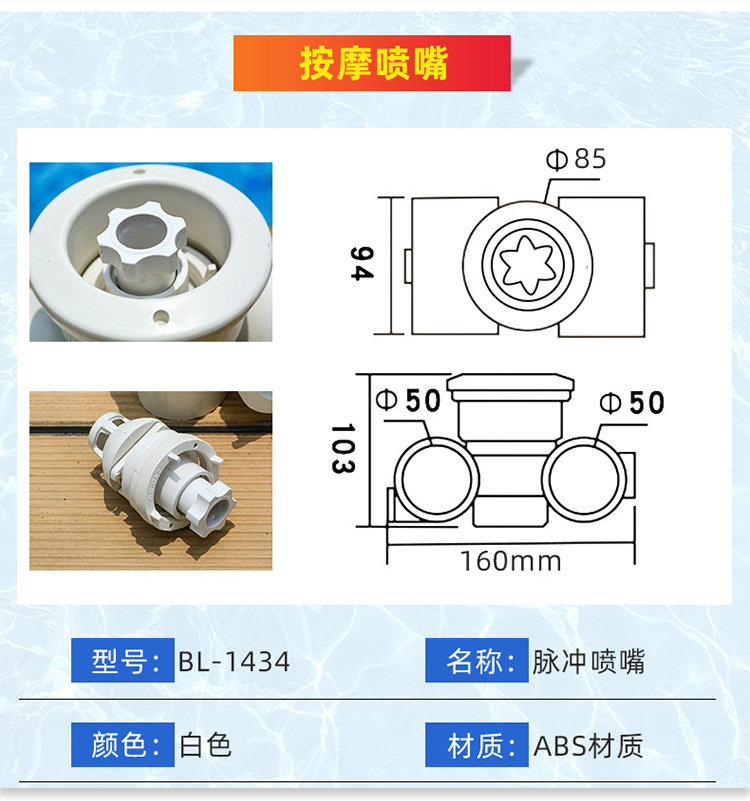 按摩喷嘴

Φ85

94

Φ50

Φ50

103

160mm

型号: BL-1434

名称: 脉冲喷嘴

颜色: 白色

材质: ABS材质